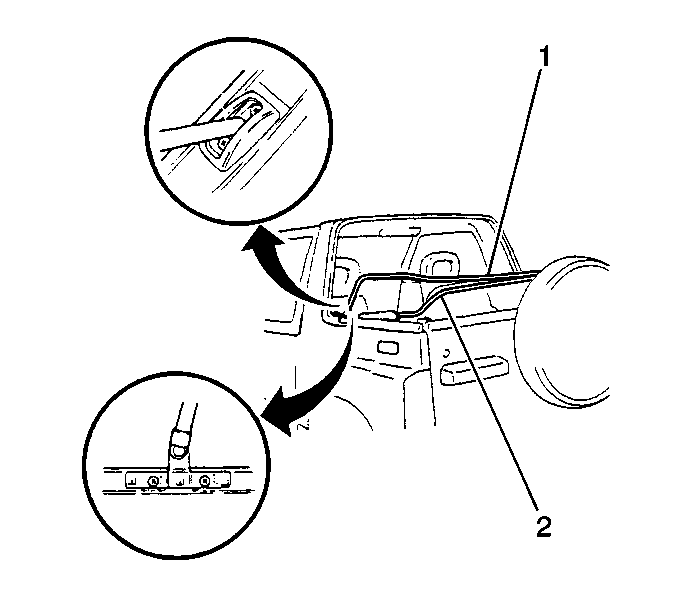 1

2