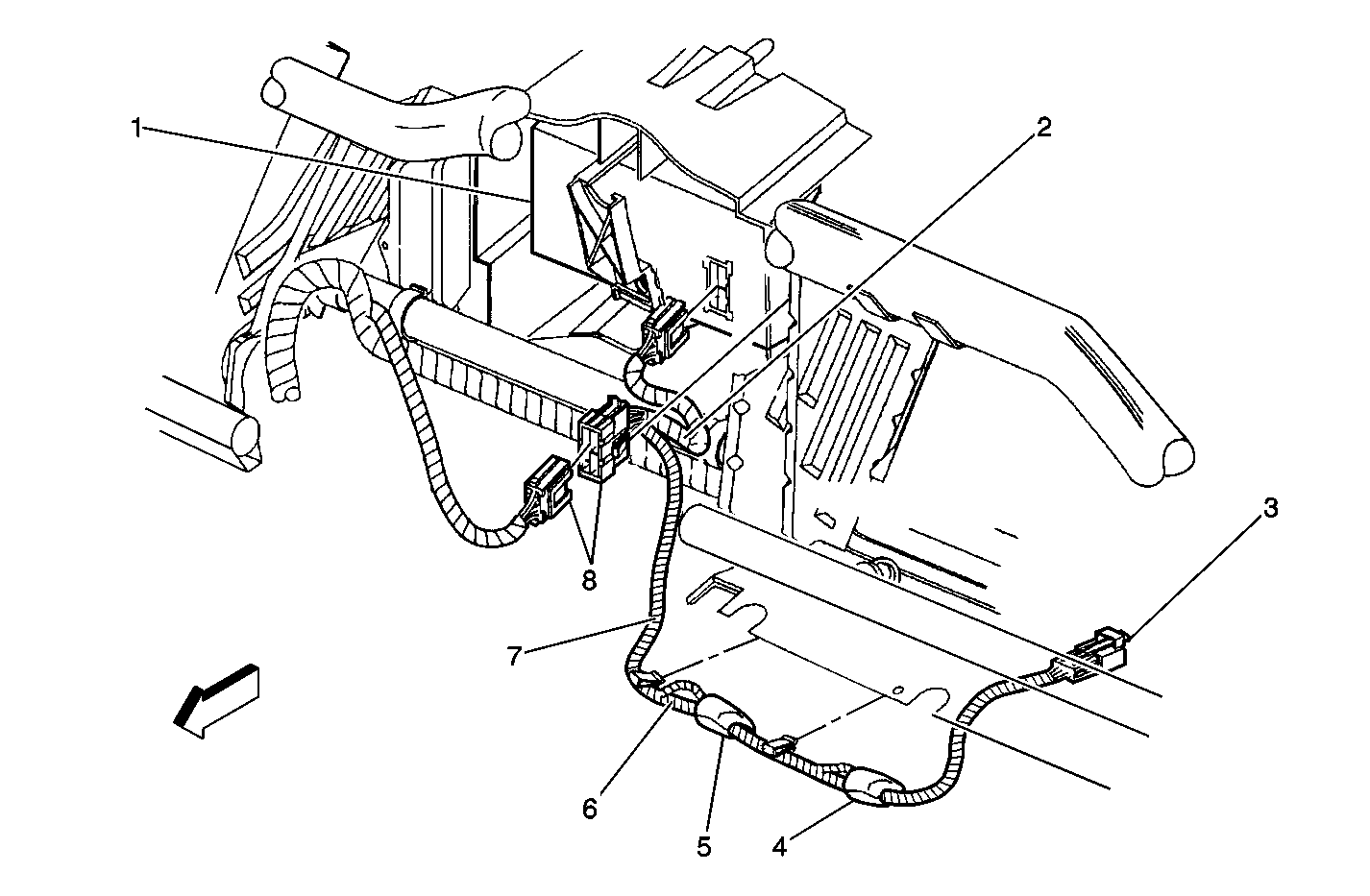 1
2
3
8
7
6
5
4