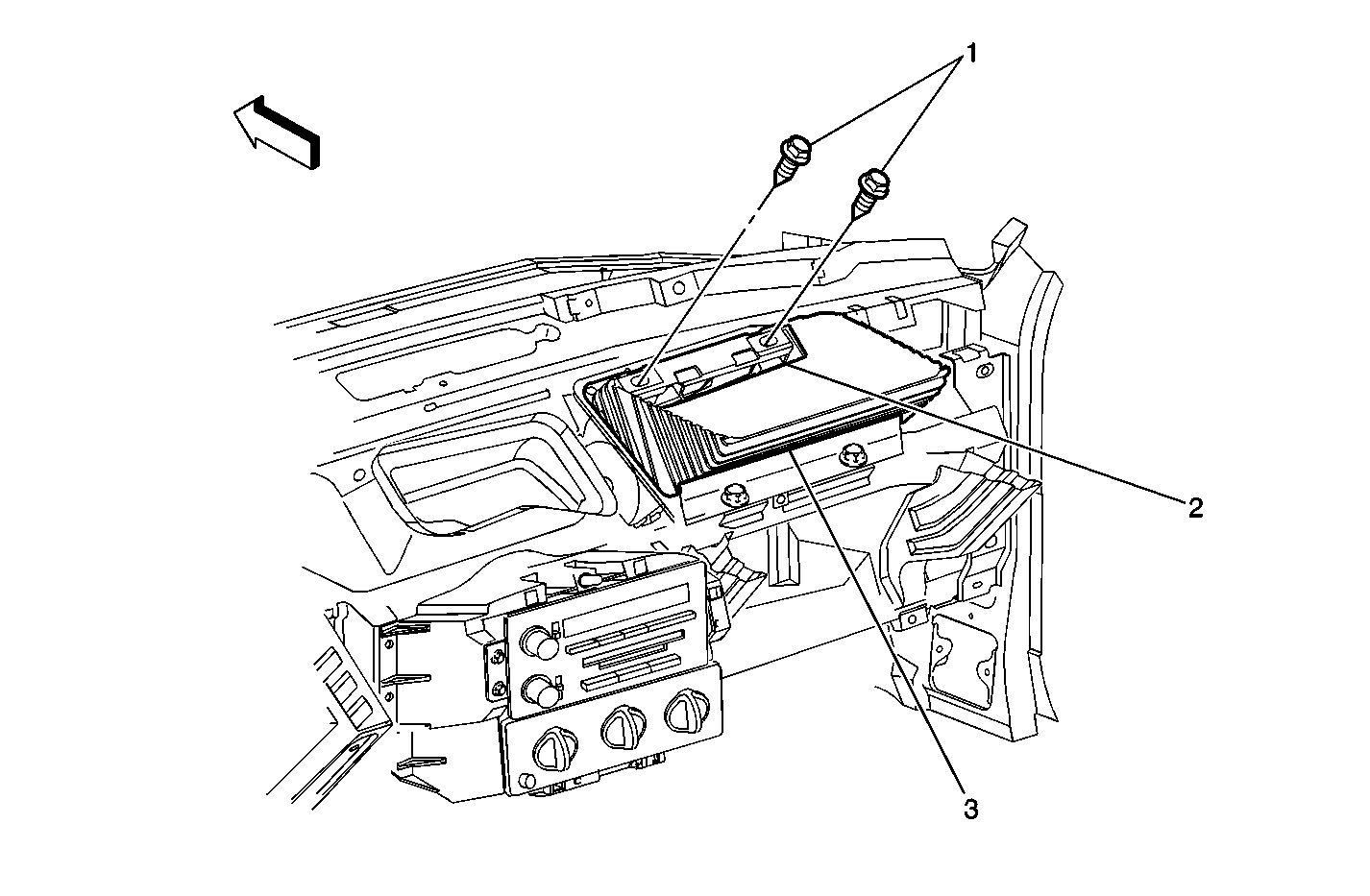 1
2
3