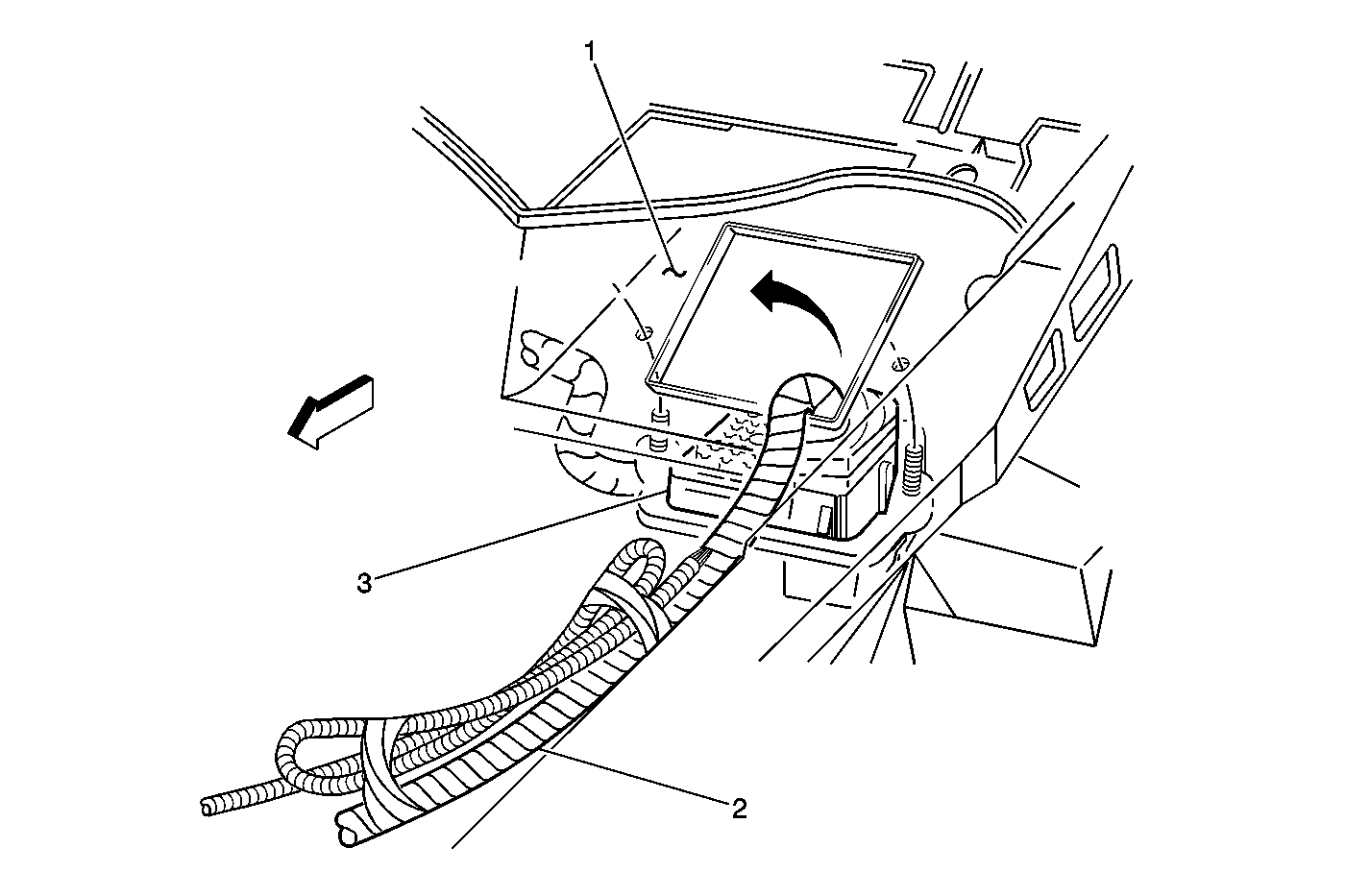 1
3
2