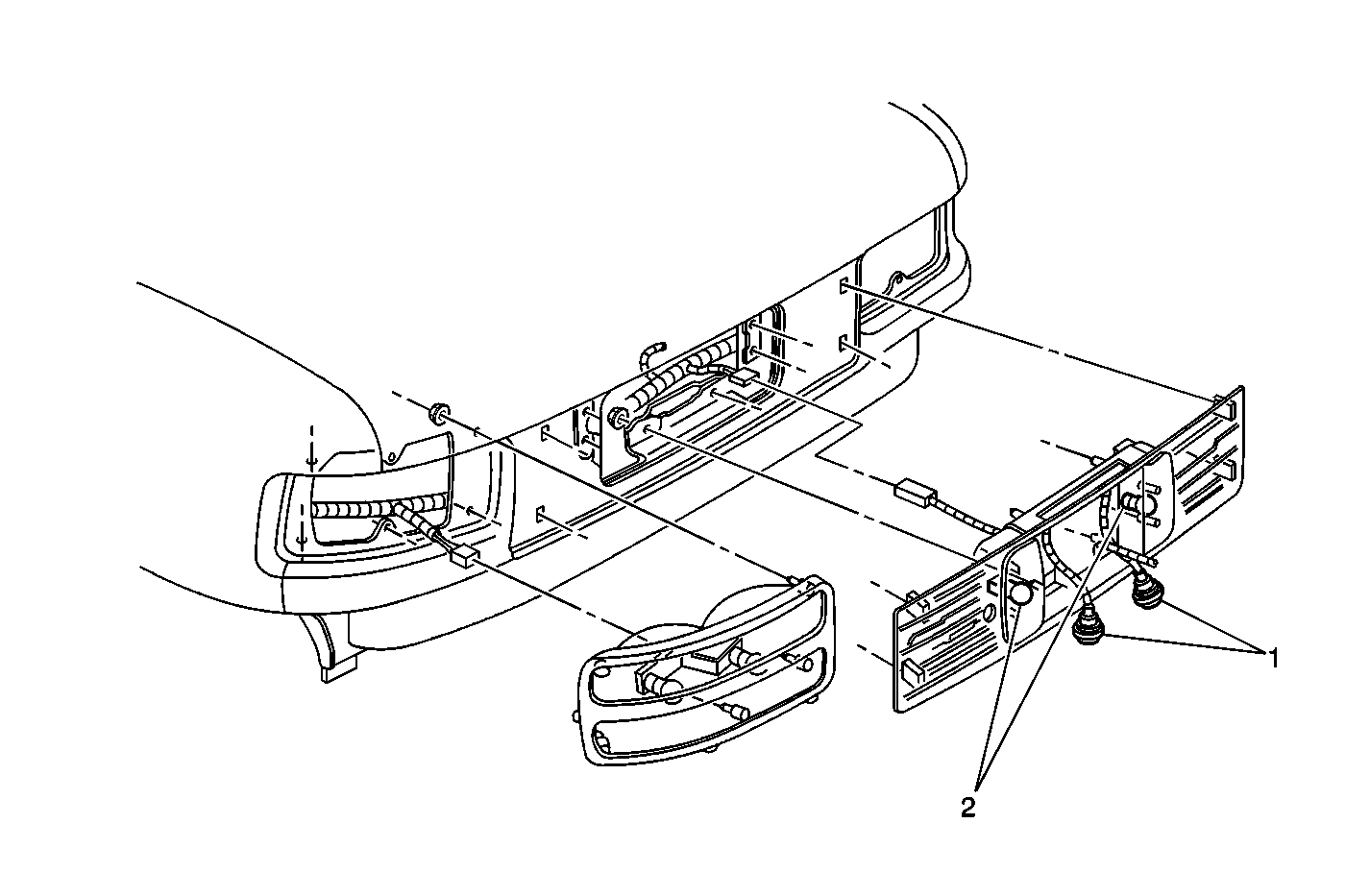 1
2