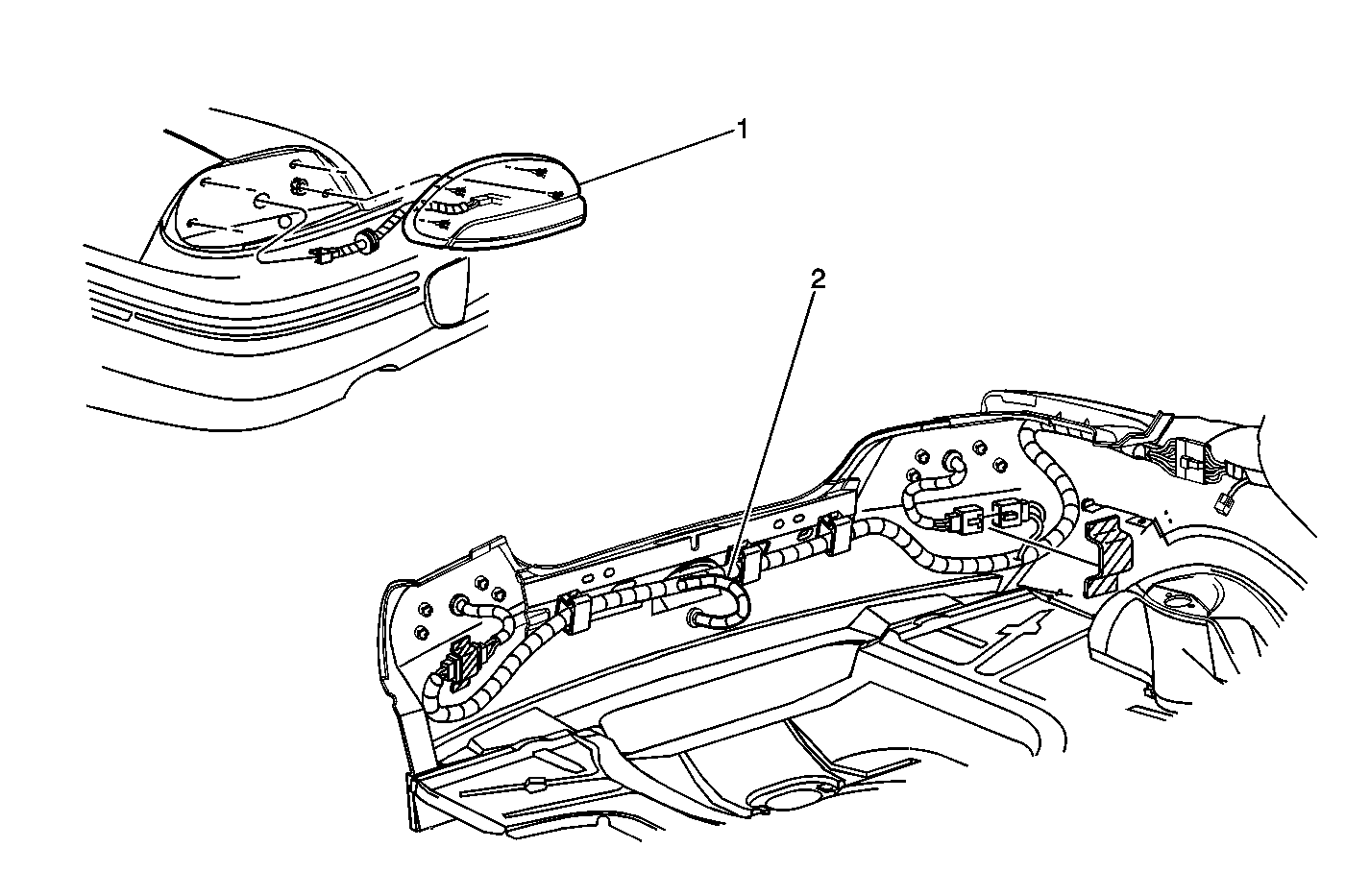 1
2