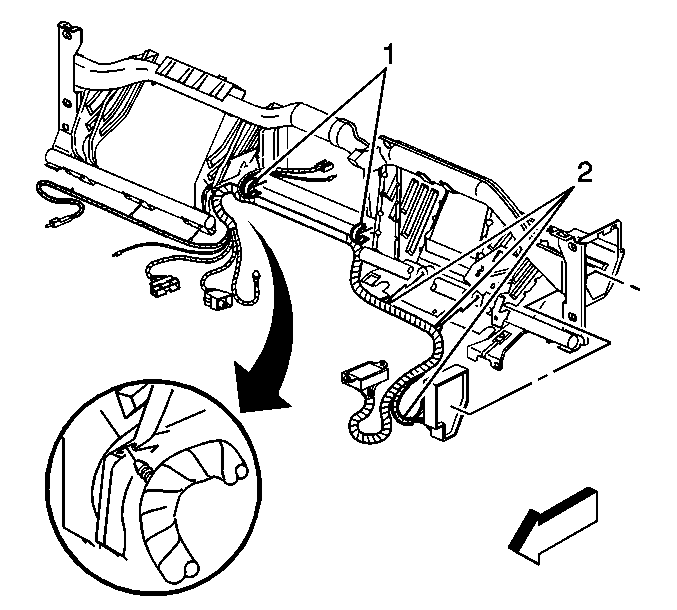 1
2