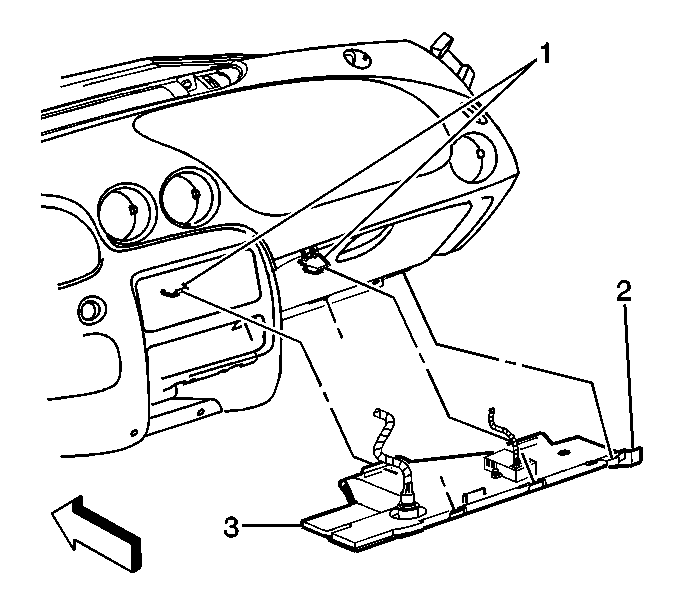 1
2
3