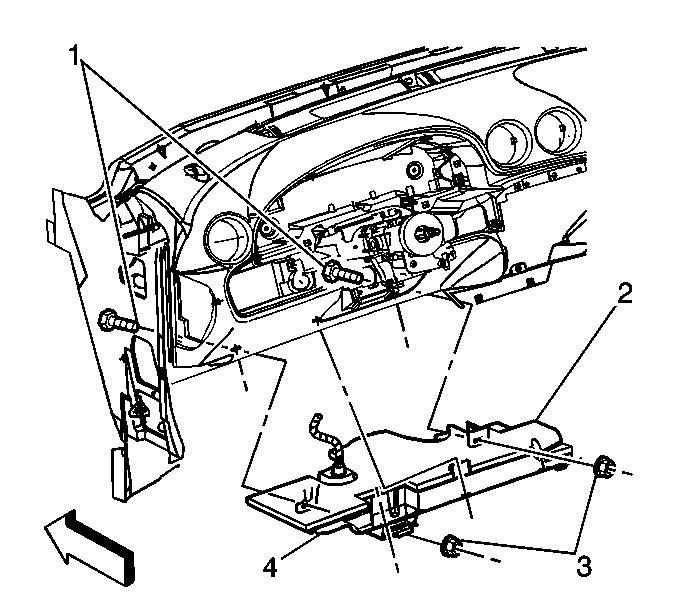 1
2
3
4