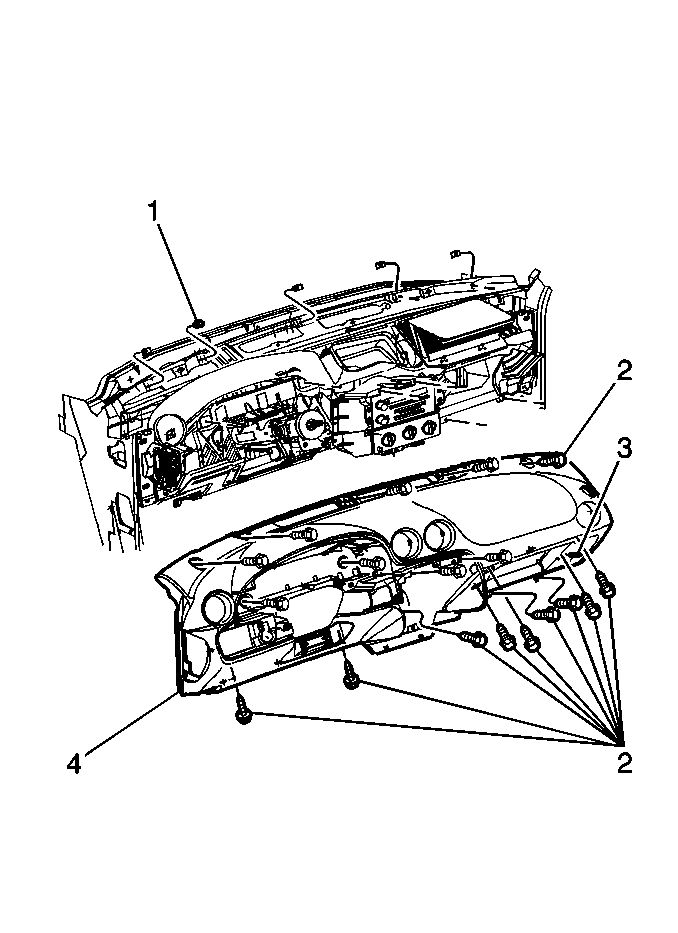 1
2
3
4
2