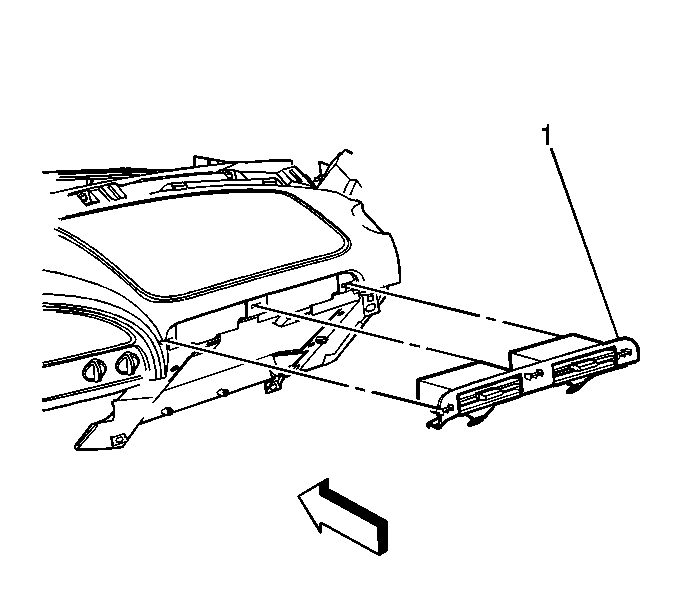 1