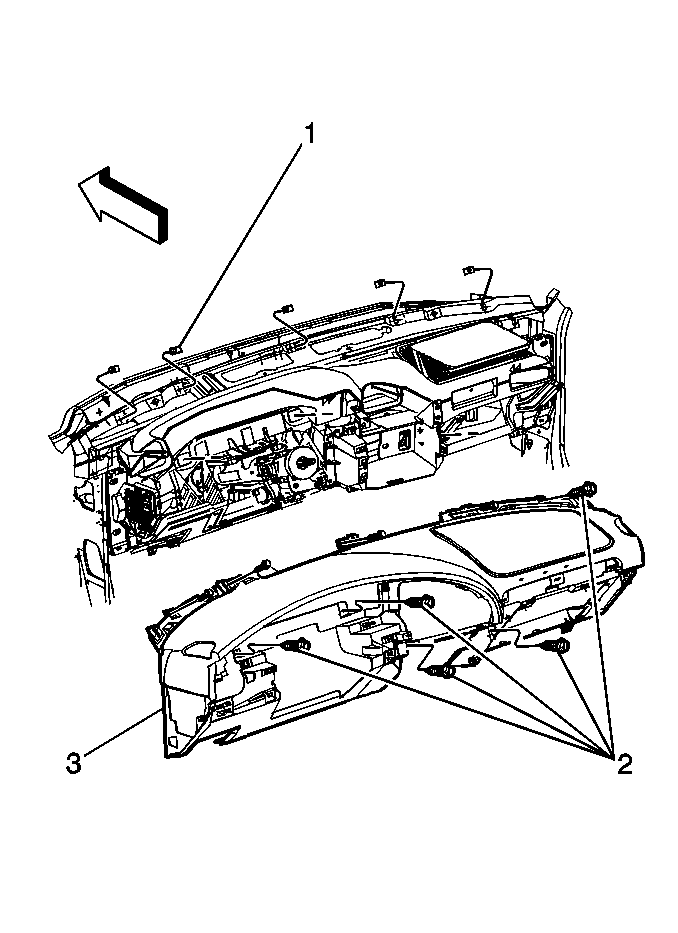 1
3
2