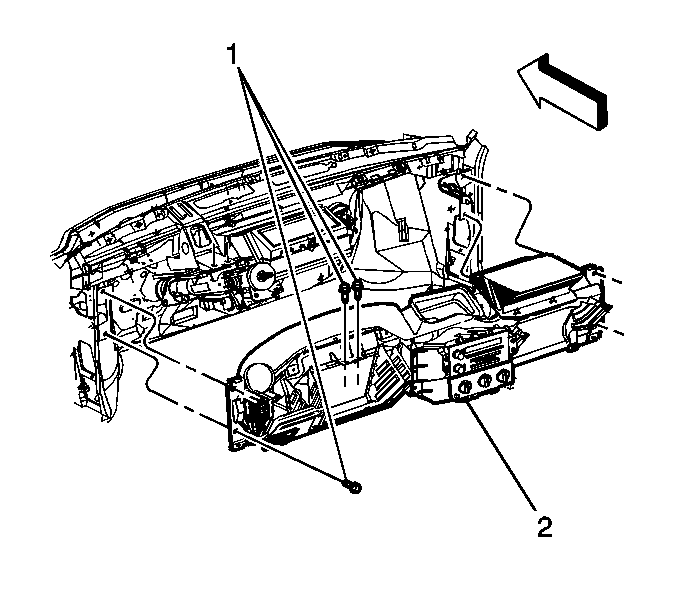 1

2