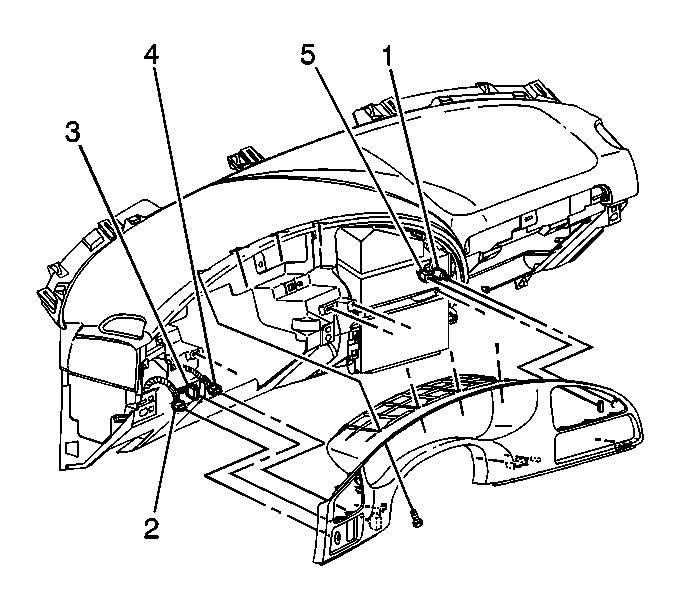 4
5
1
3
2