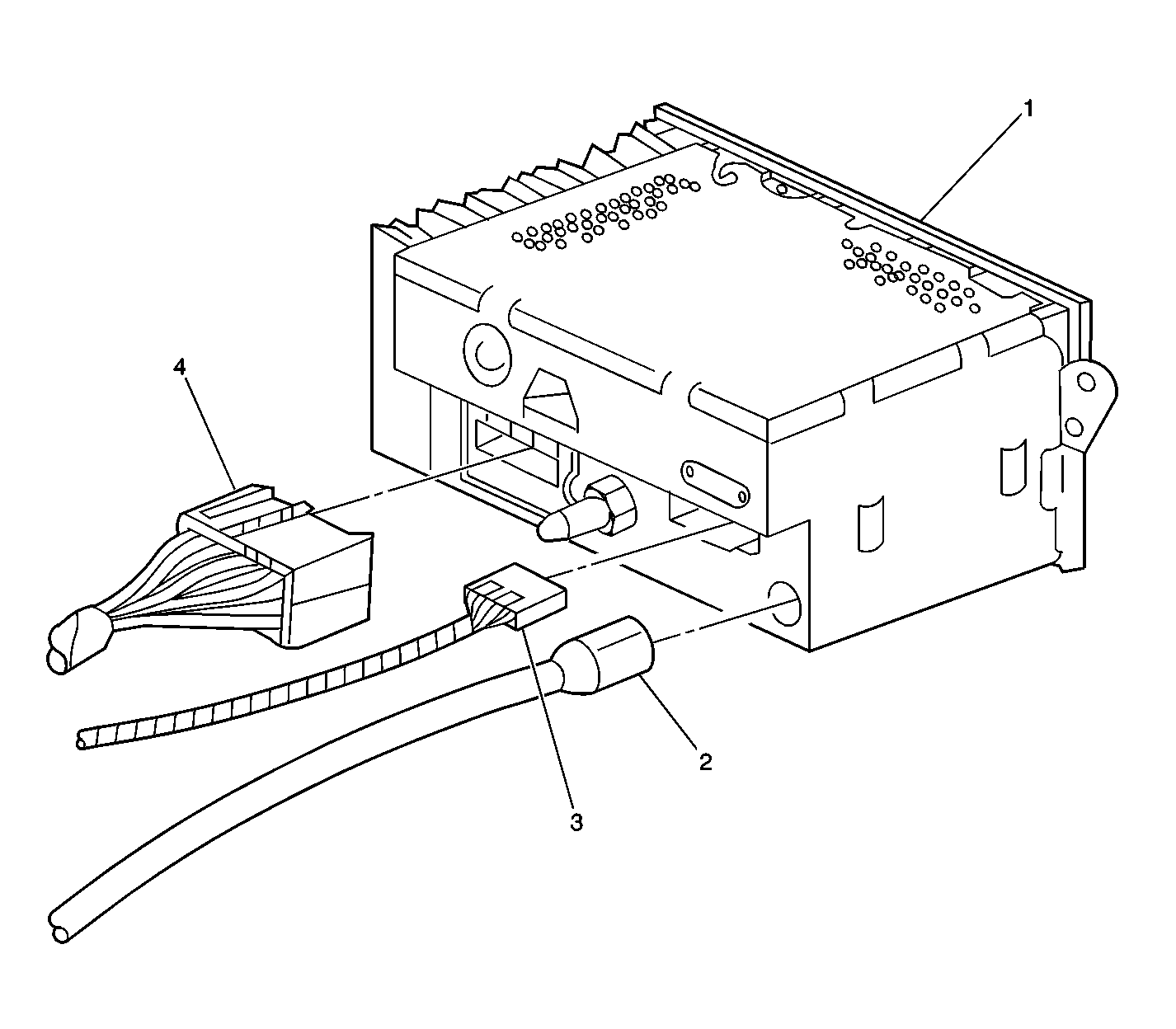 1
4
2
3