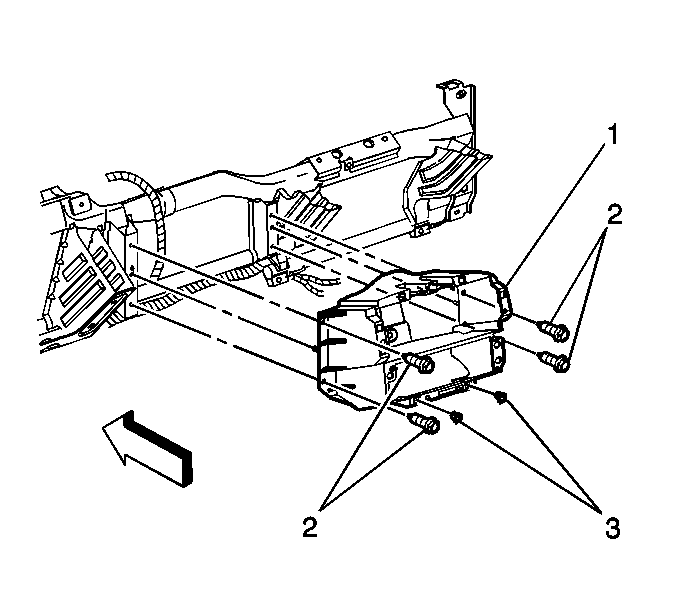 1
2
2
3