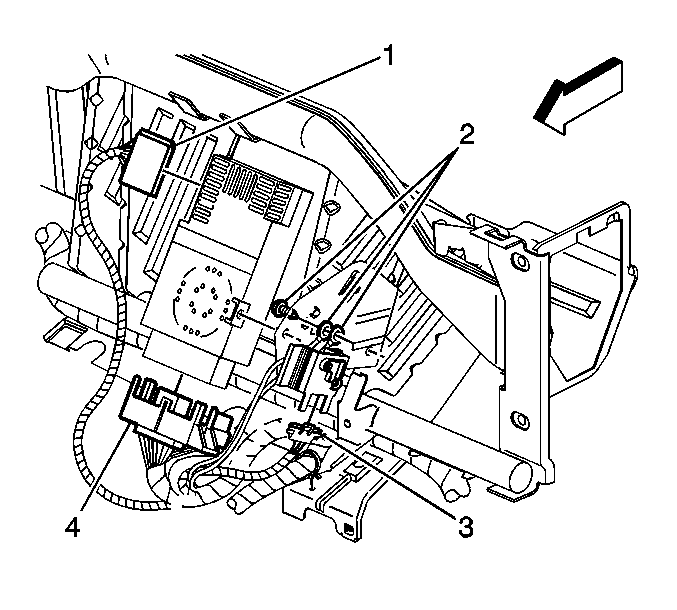 1
2
3
4