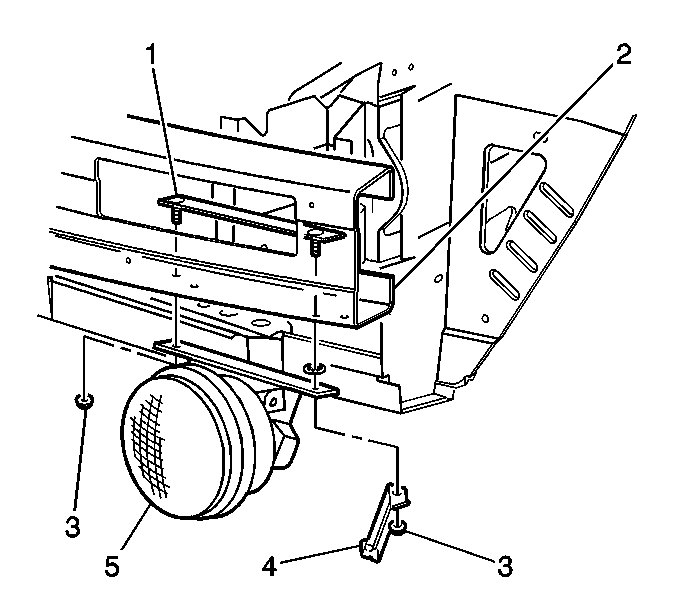 1
2
3
5
4
3