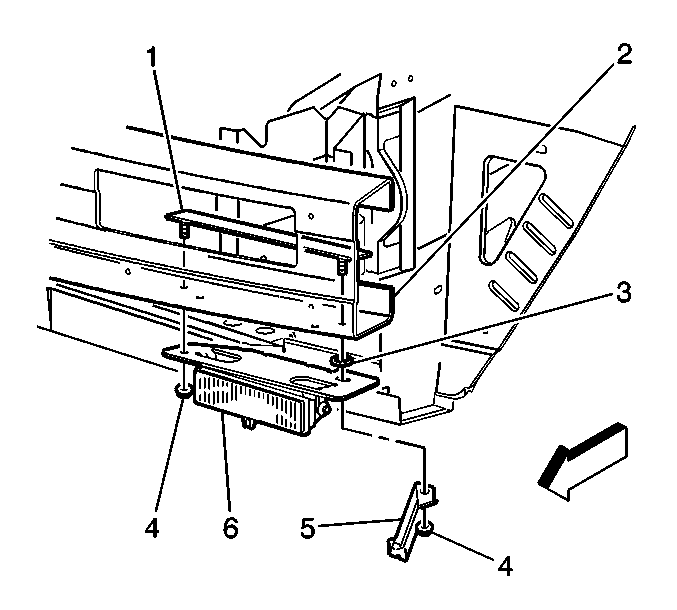 1
2
3
4
6
5
4