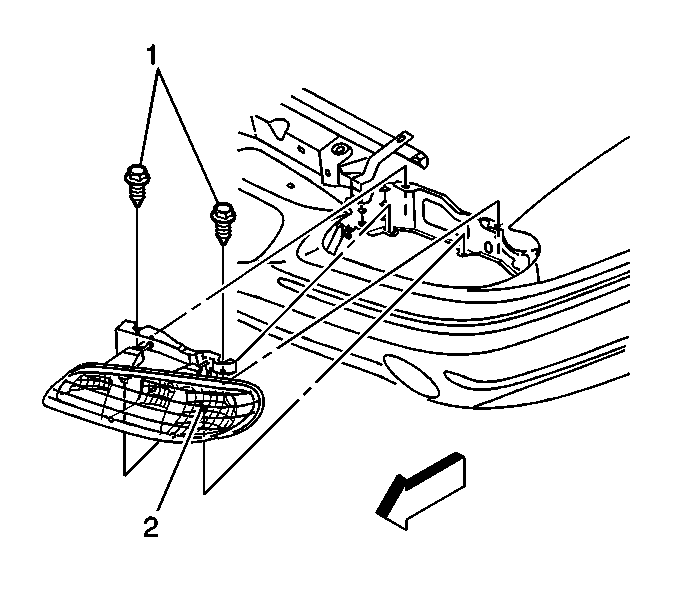 1

2