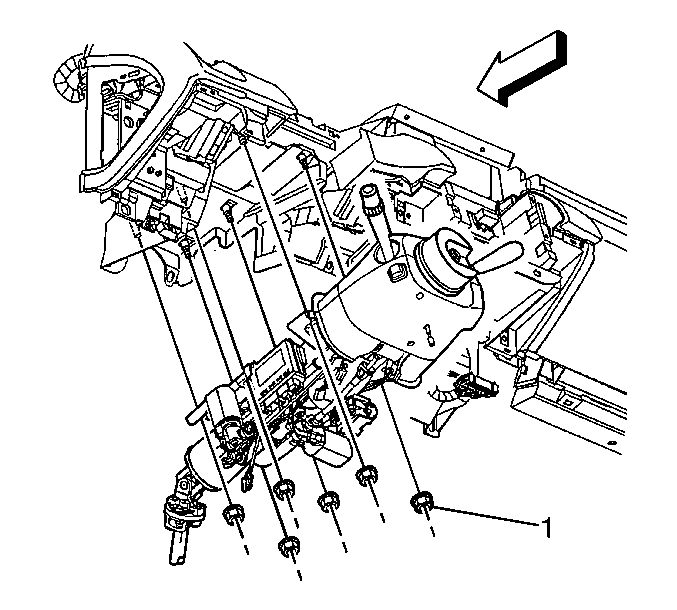 1