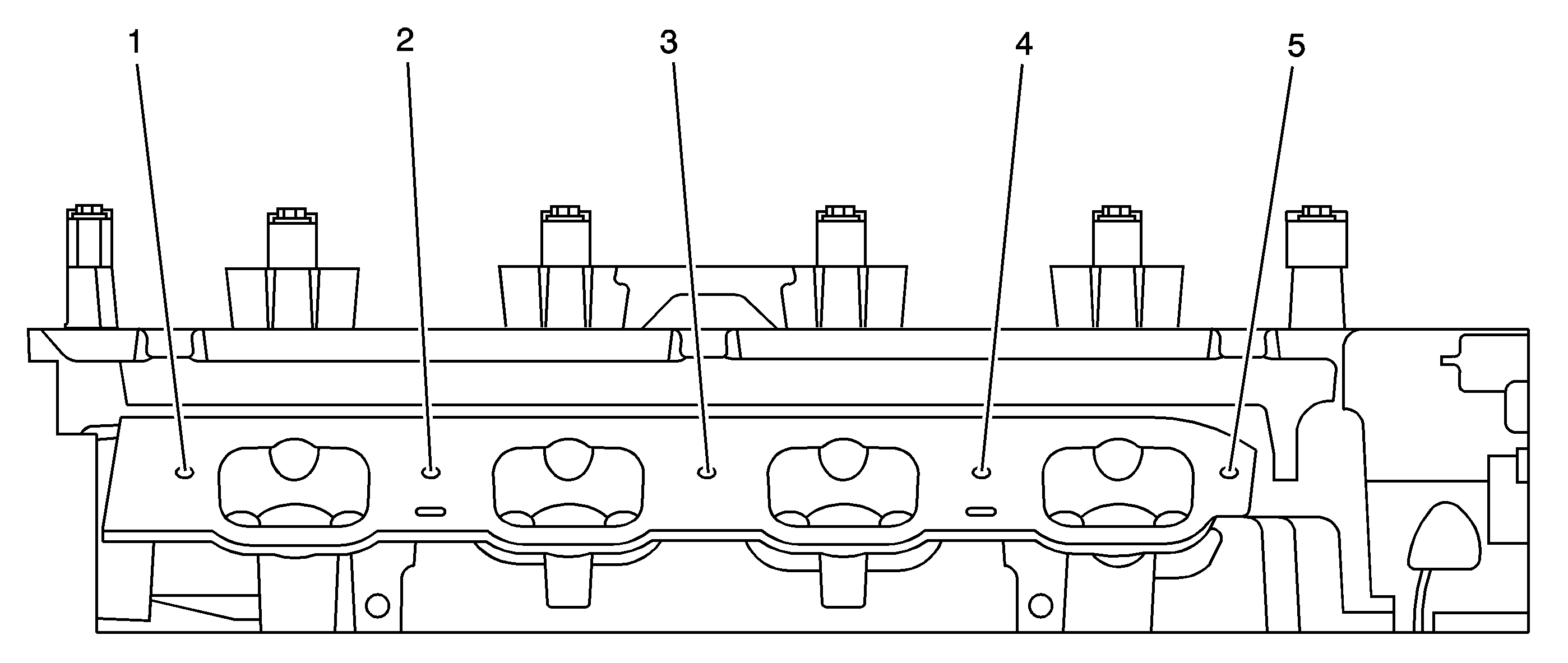 1 2 3 4 5