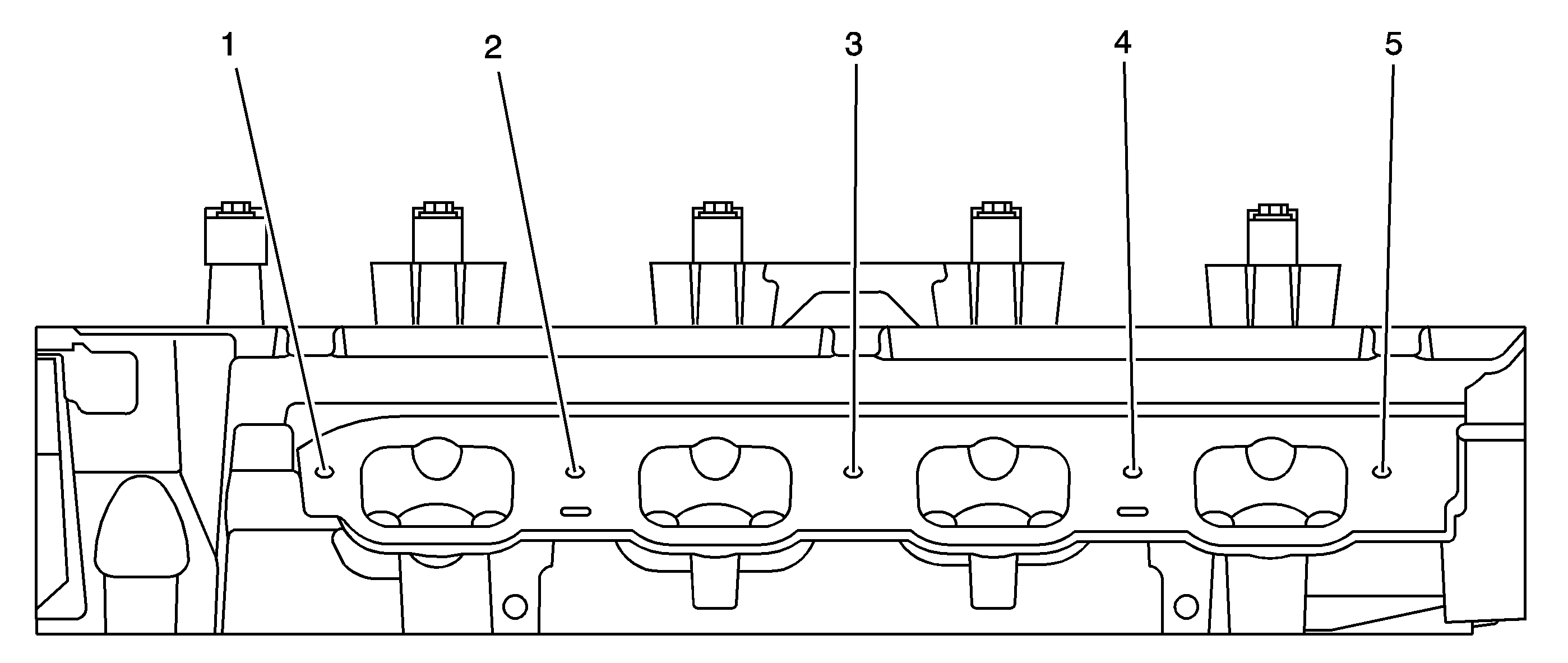 1
2
3
4
5