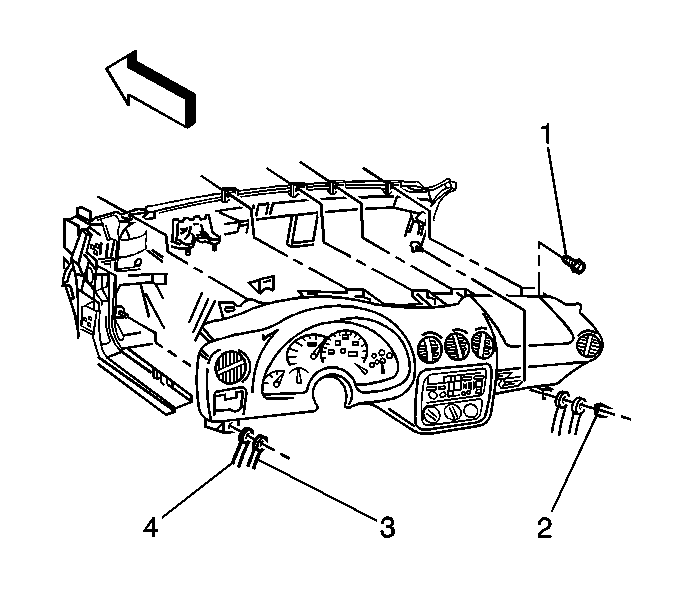 1
4
3
2