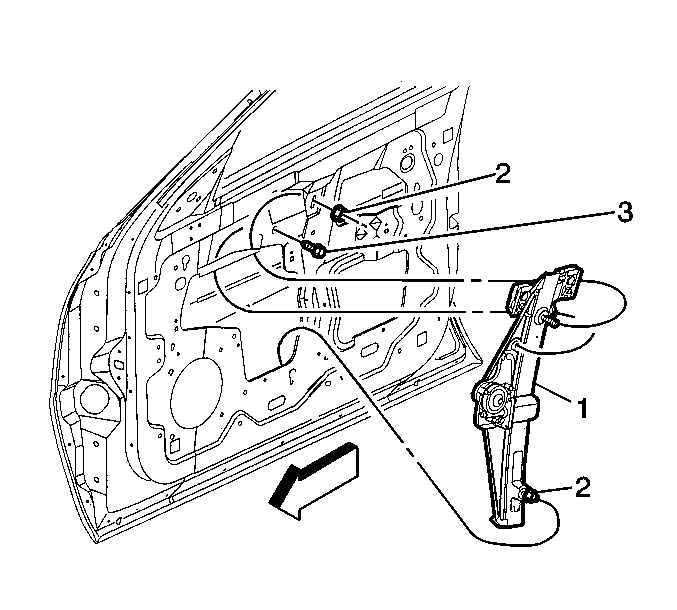 2
3
1
2