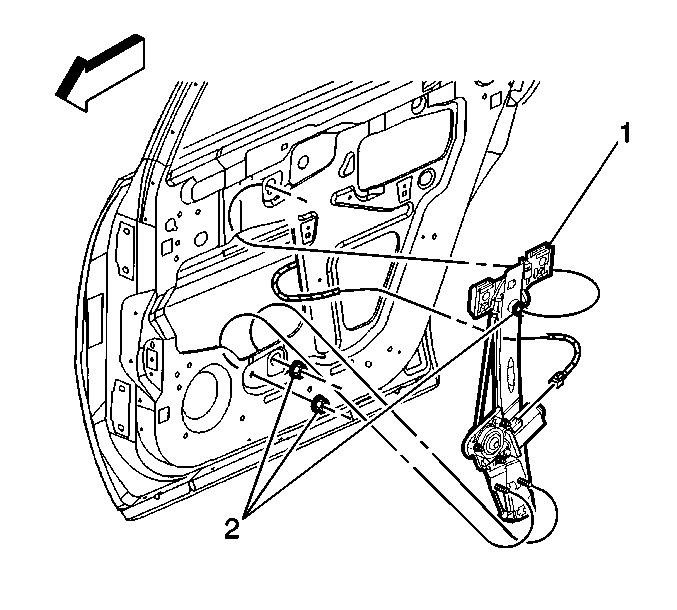 1

2