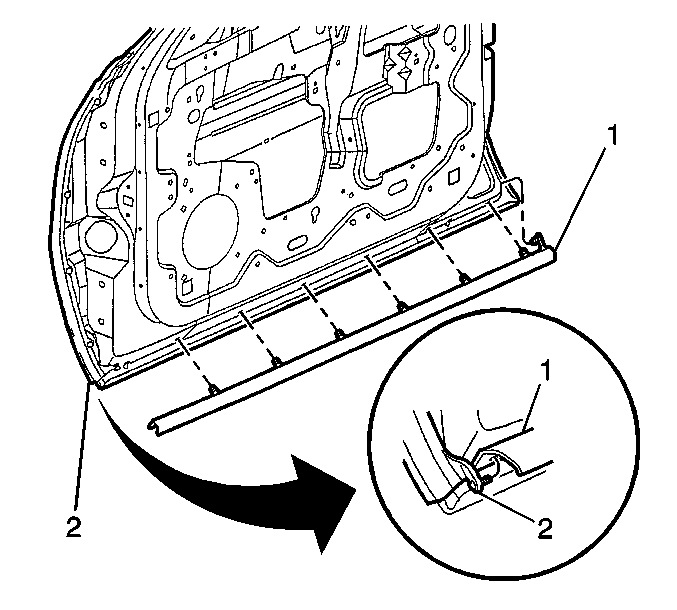 1
2
1
2