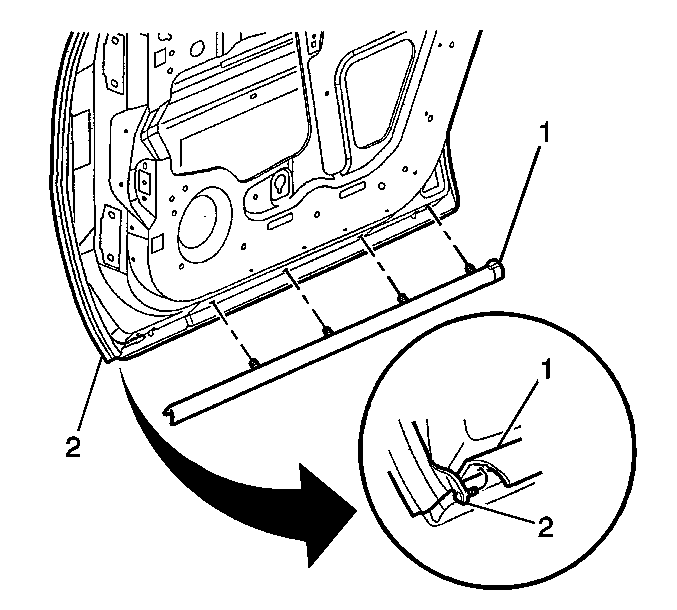 1
2
1
2