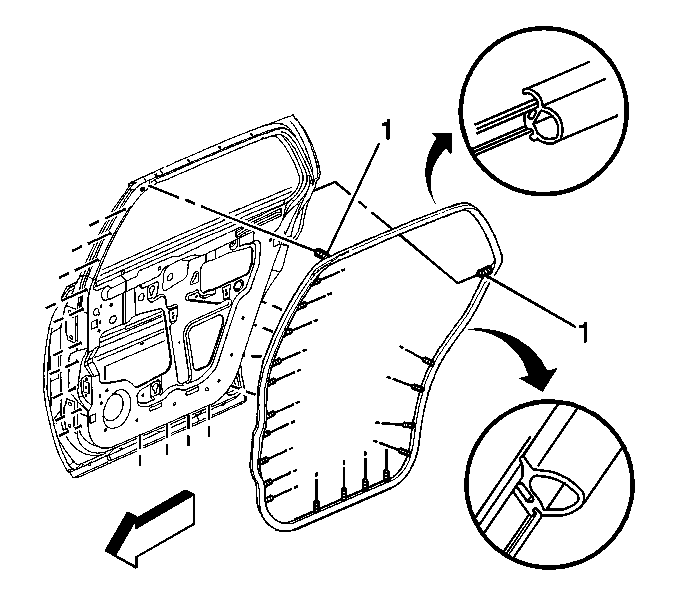 1

1