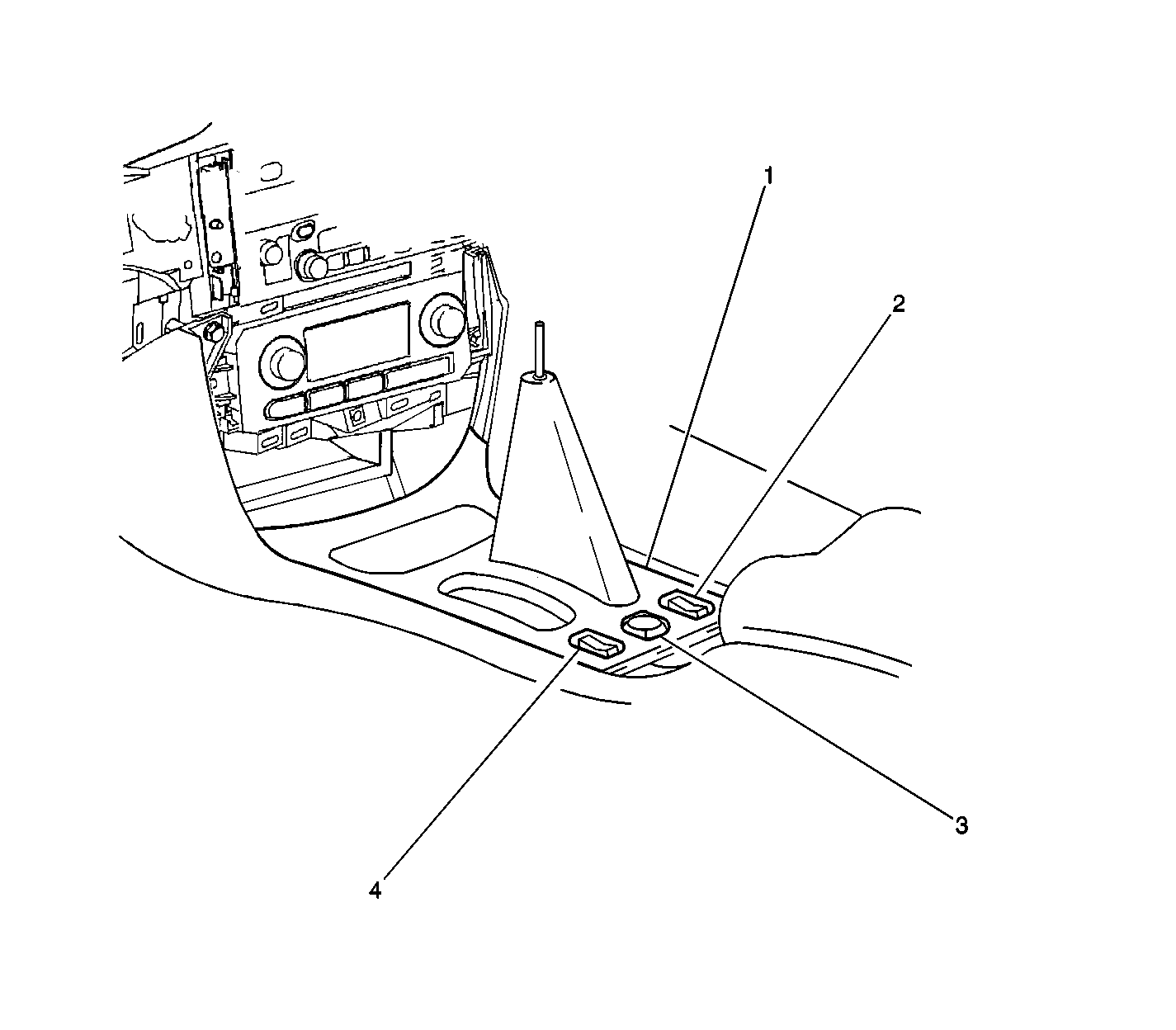 1
2
3
4