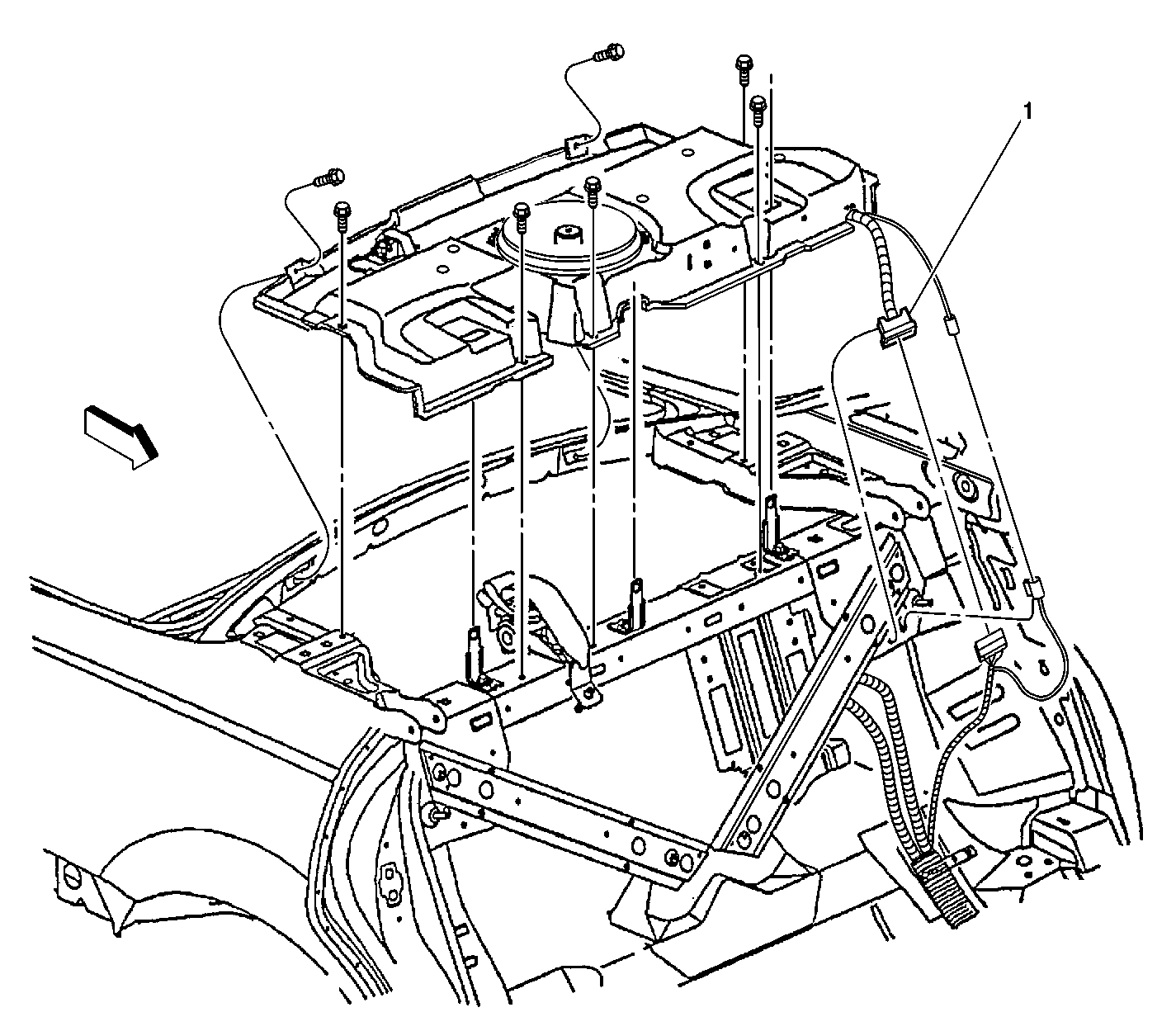 1