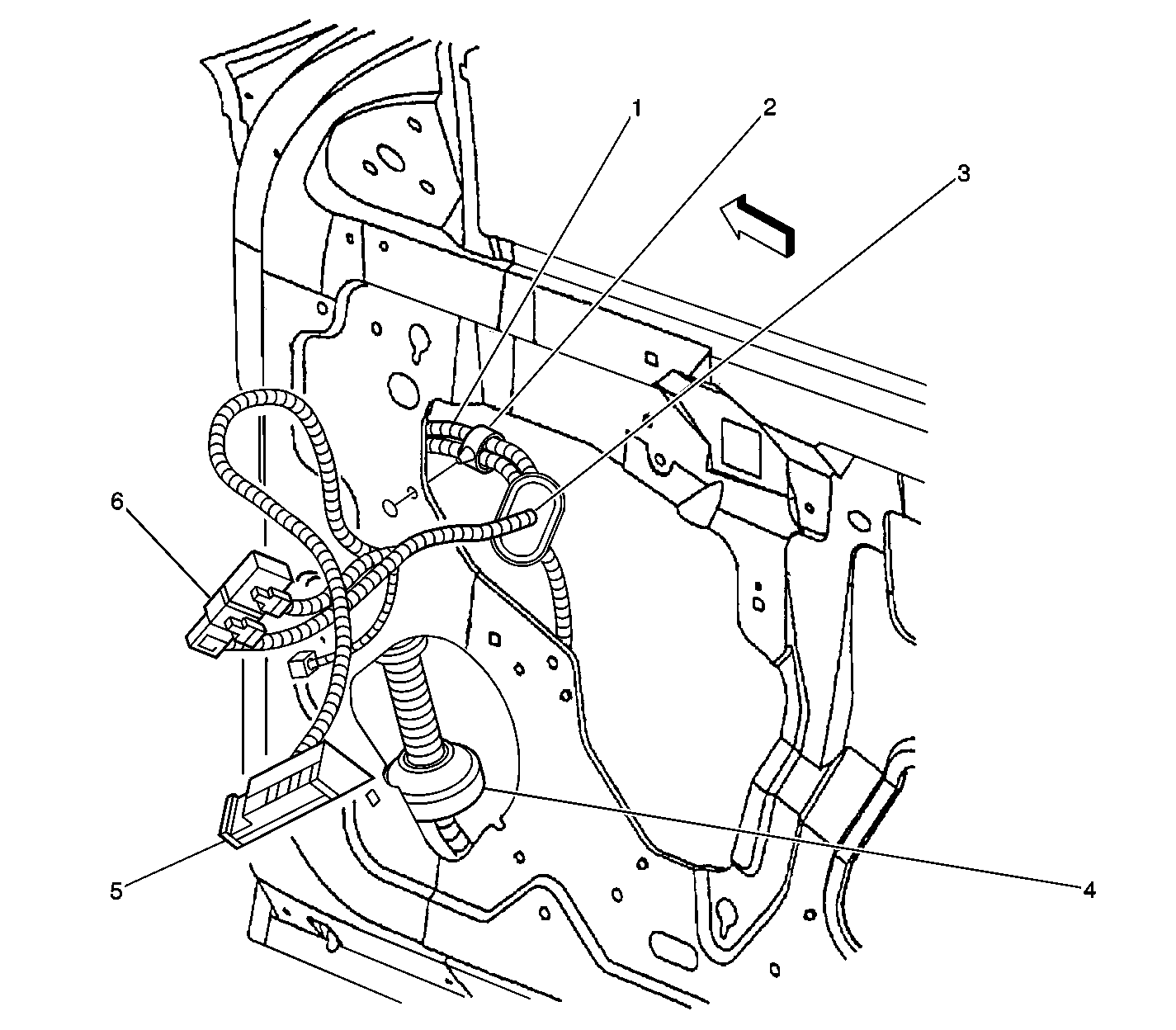 1
2
3
6
5
4