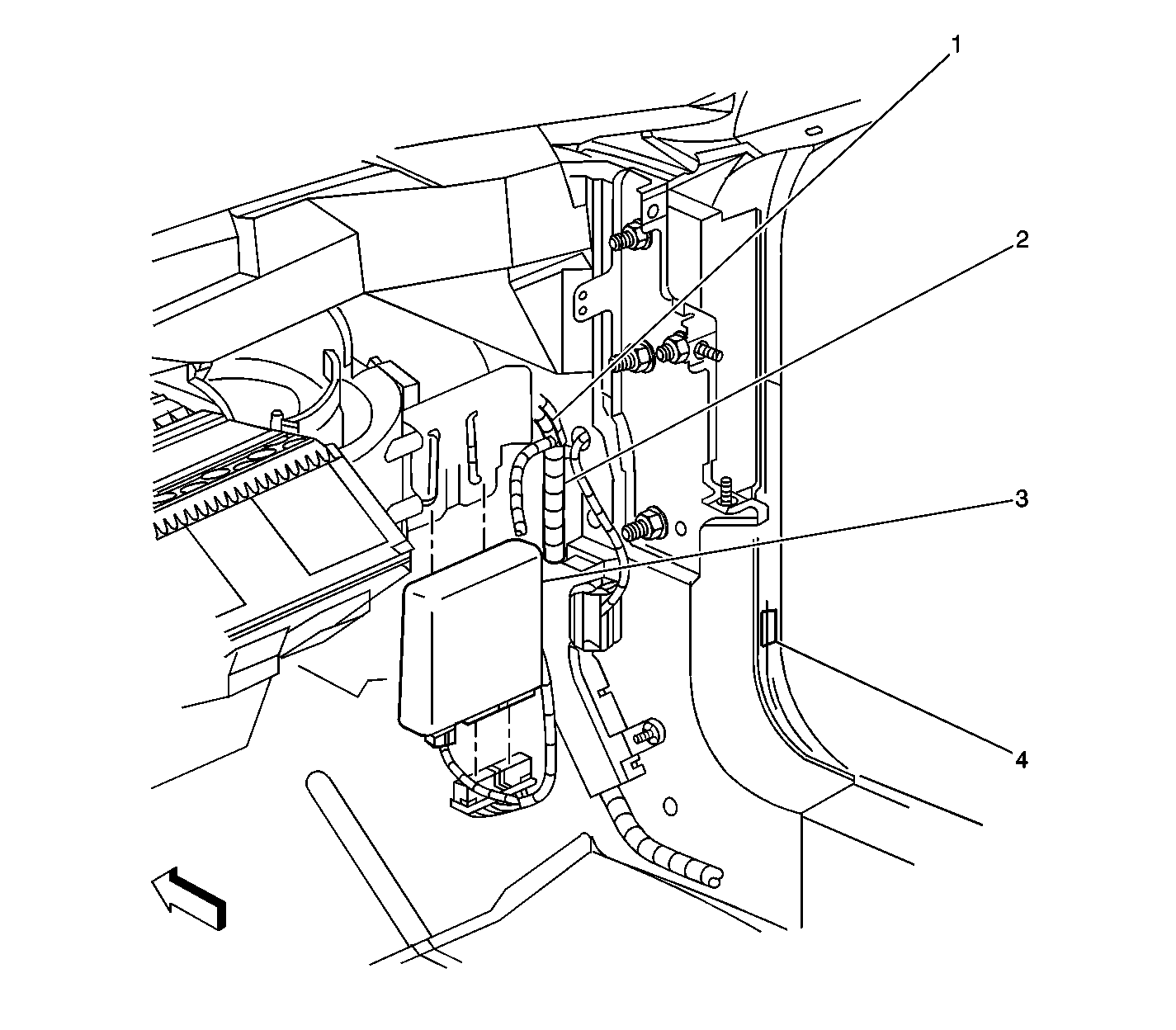 1
2
3
4