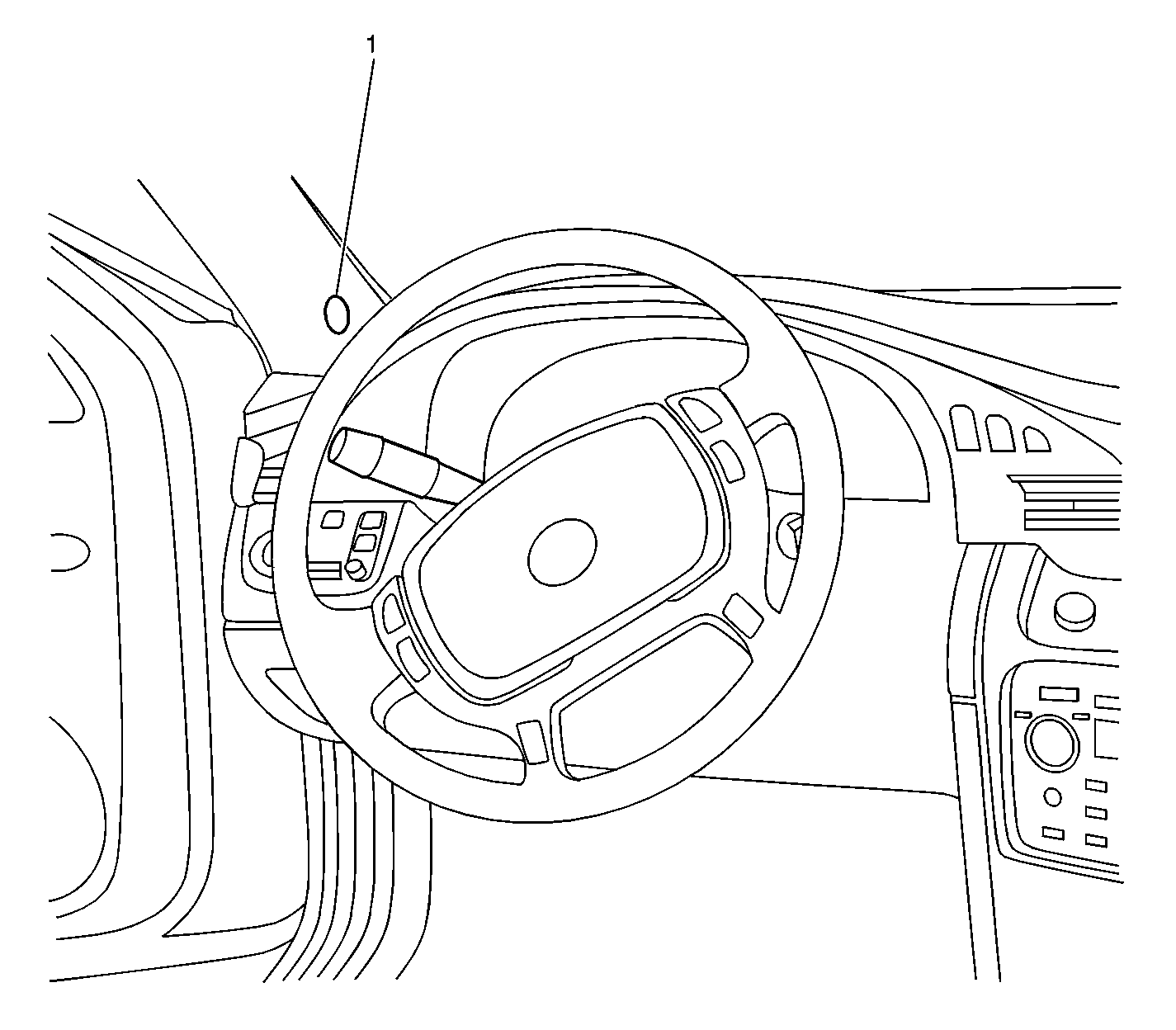 1