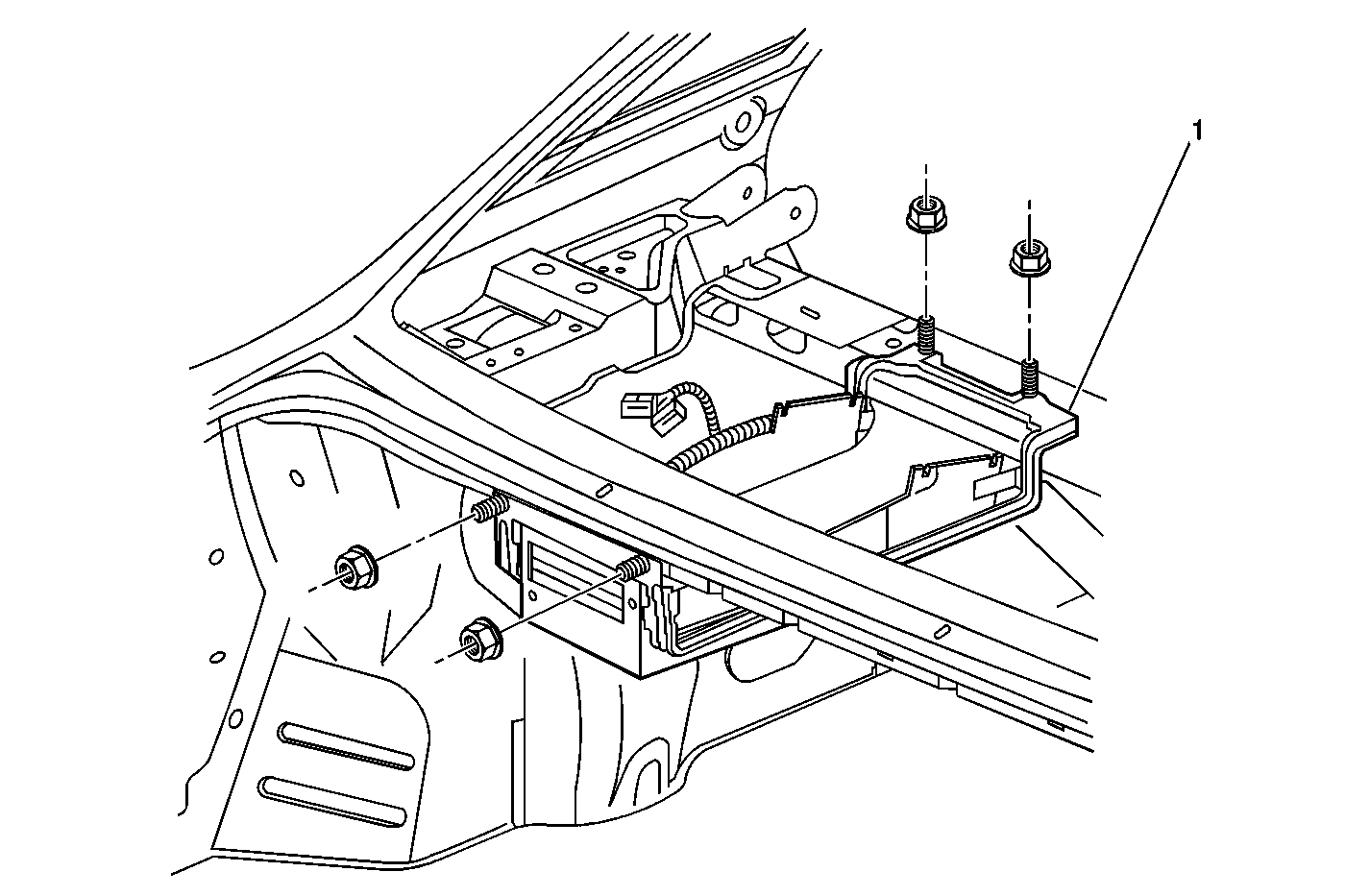 1