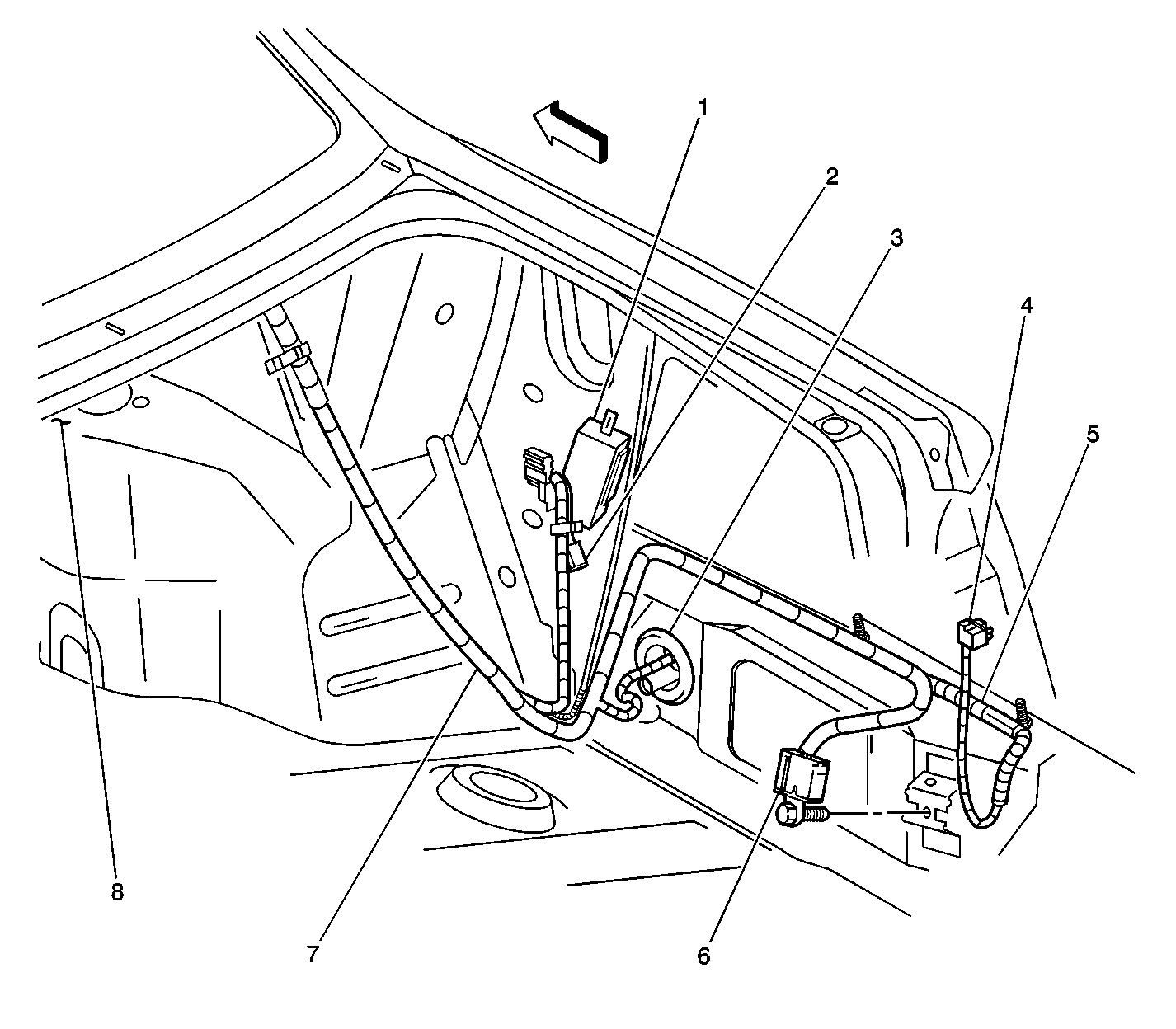 1
2
3
4
5
8
7
6