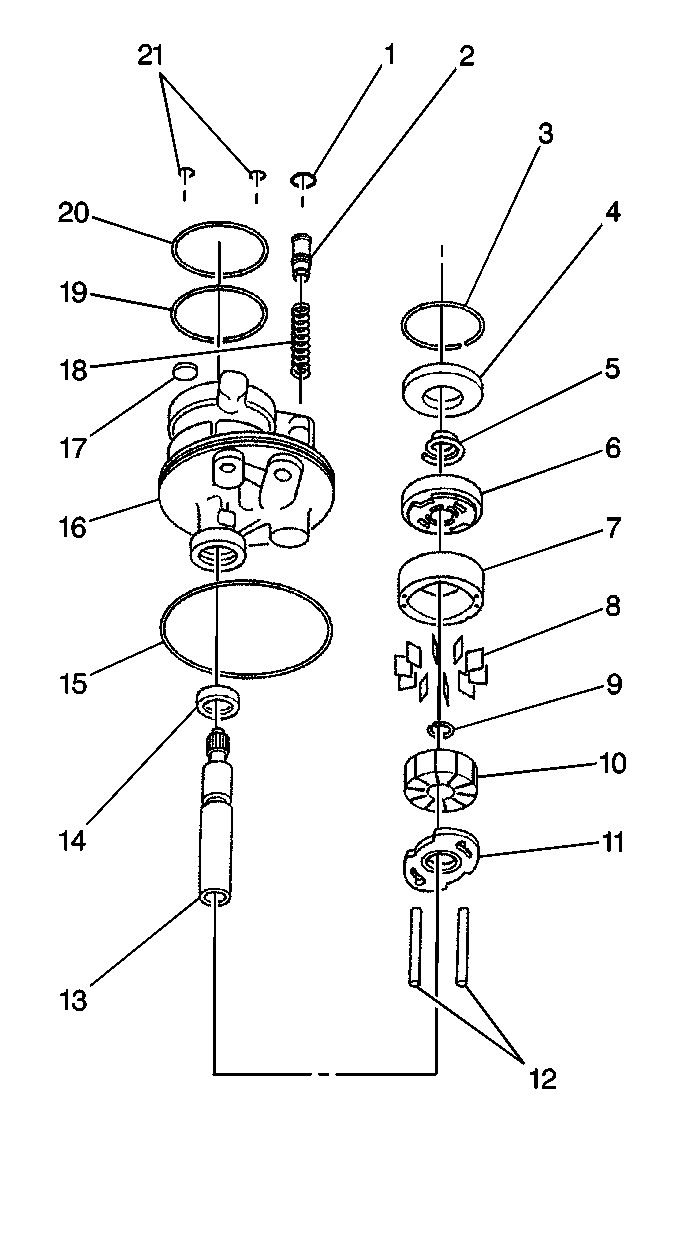 21
1
2
3
4
20
19
18
17
5
6
16
7
8
15
9
10
14
11
13
12