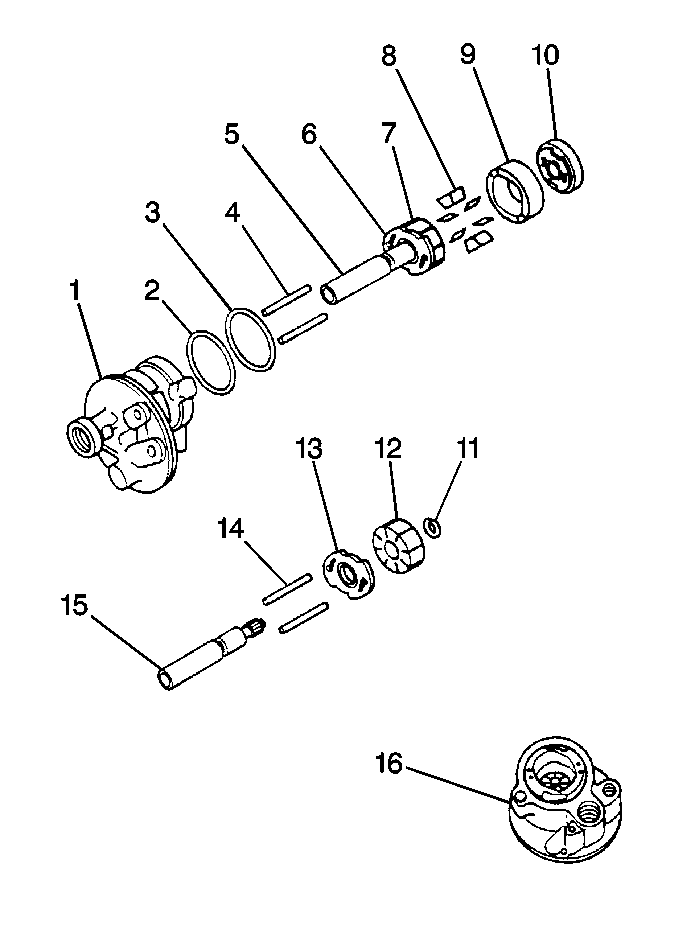 8
9
10
5
6
7
3
4
1
2
13
12
11
14
15
16