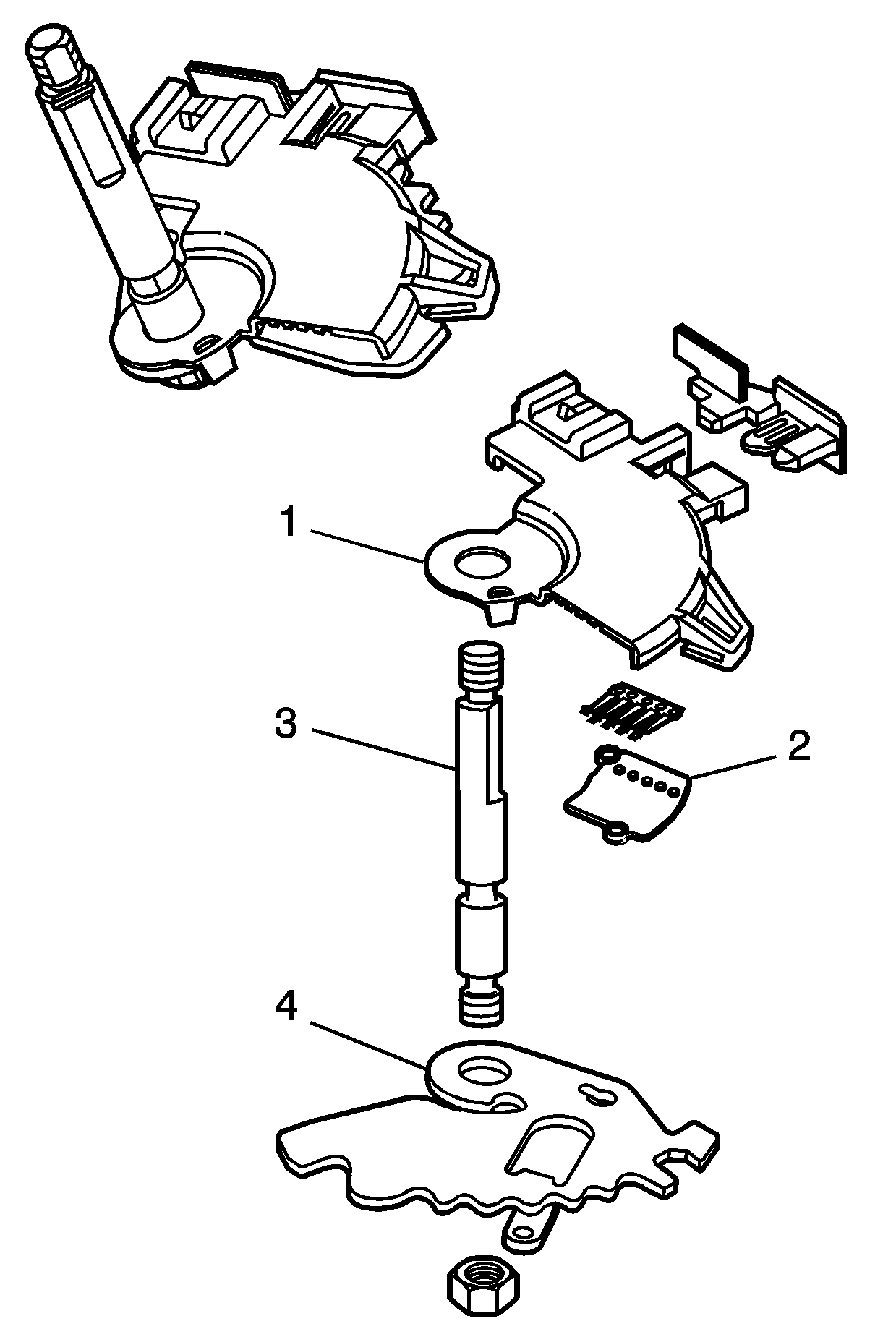 1

3

2

4