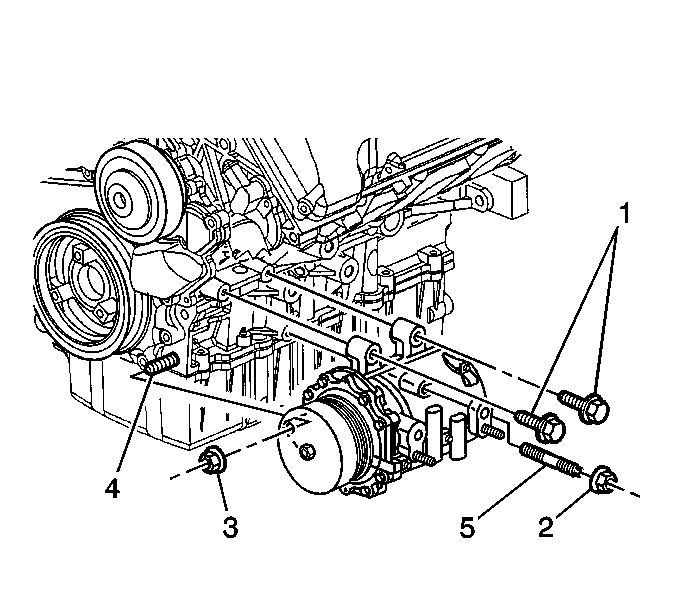 1
4
3
5
2