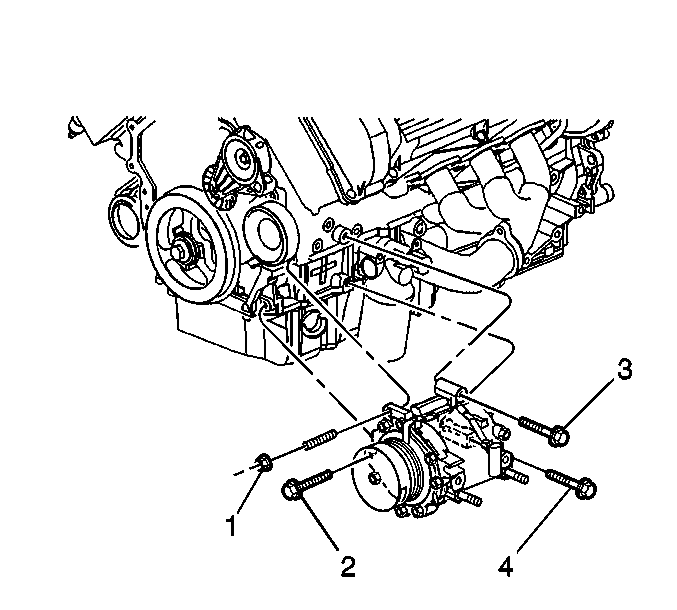 3
1
2
4