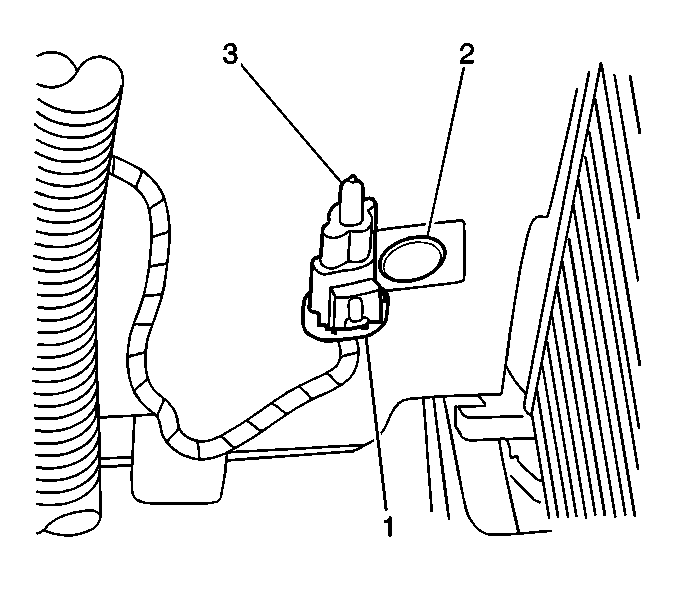 3
2
1