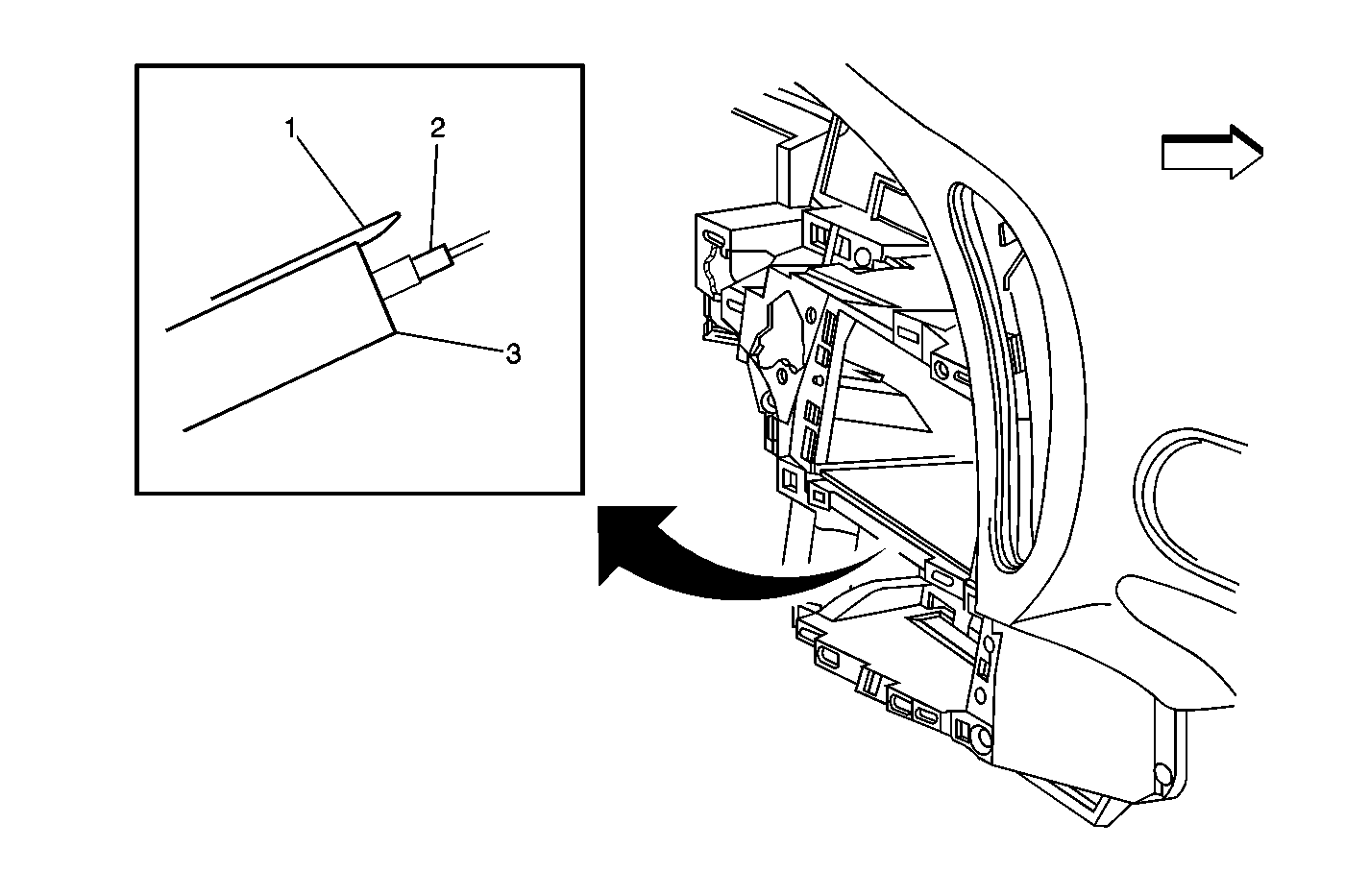 1
2
3