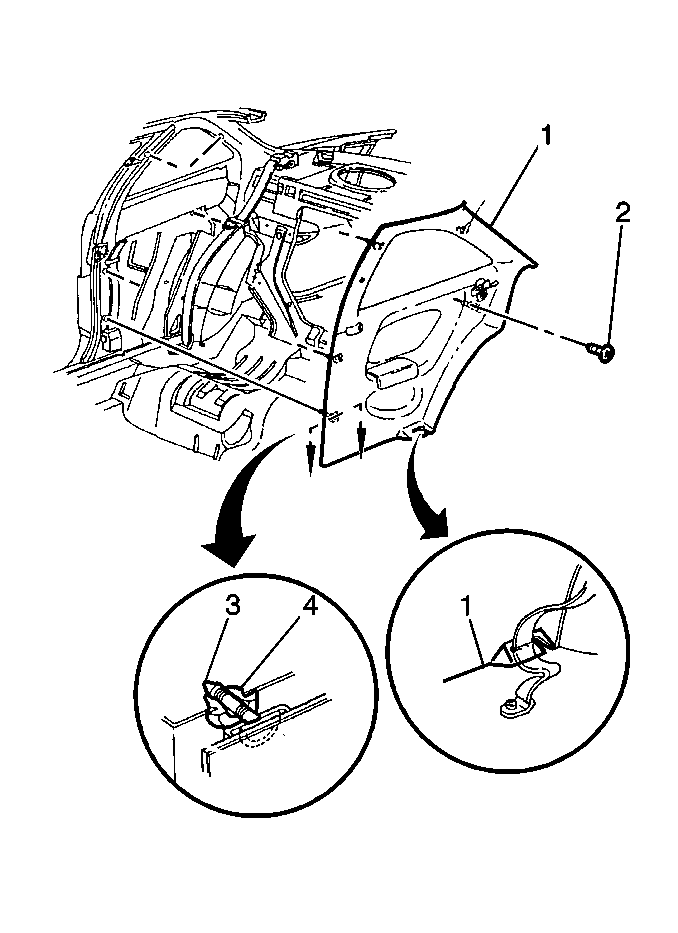 1
2
3
4
1