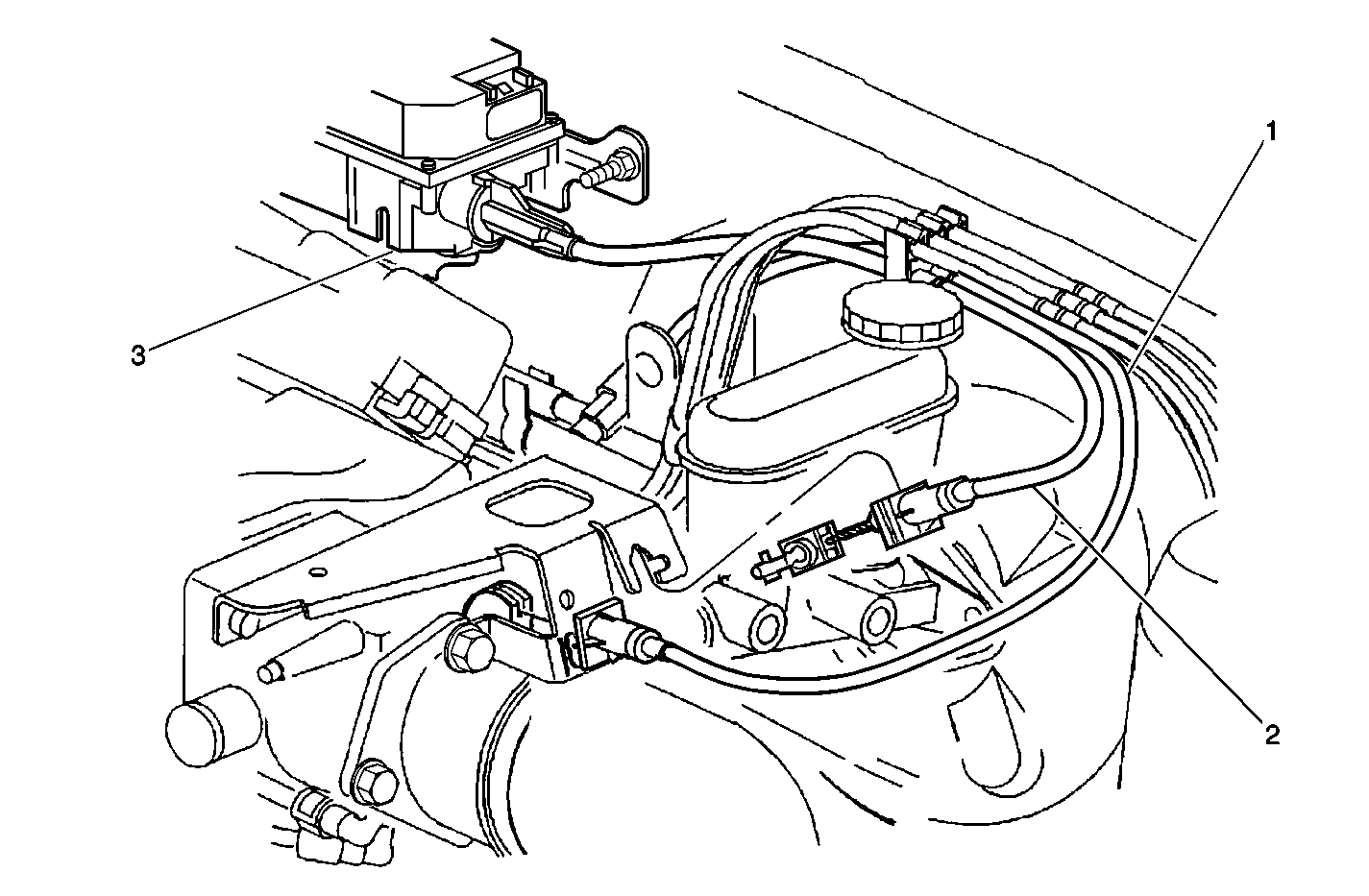 1
3
2