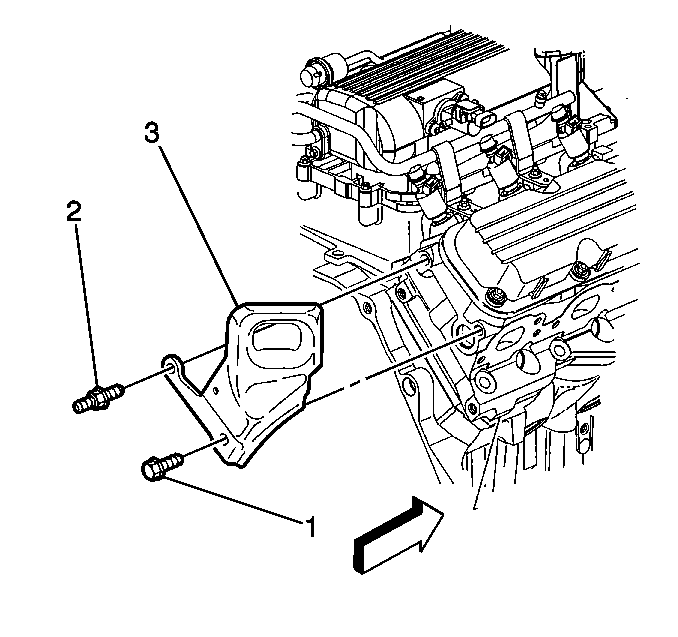 3
2
1