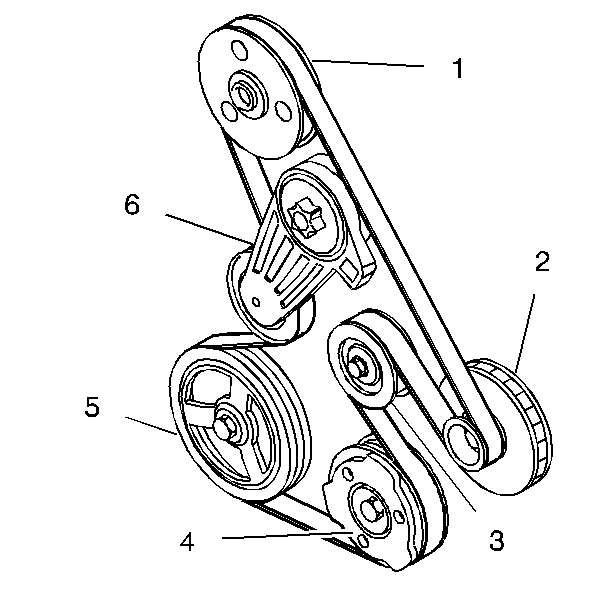 1
6
2
5
4
3