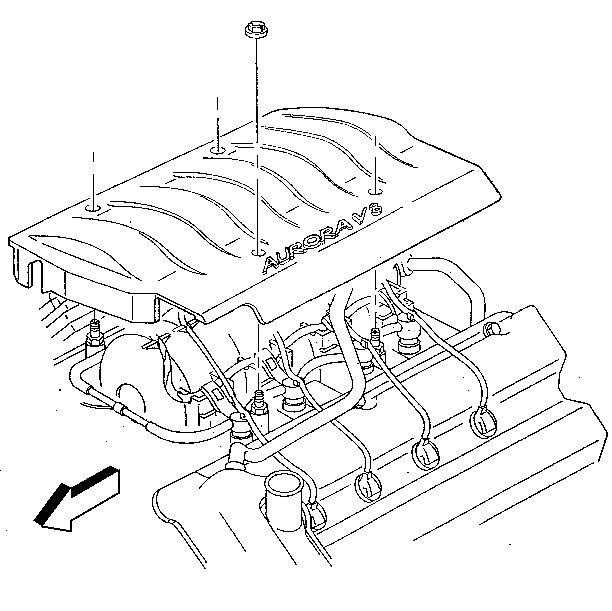 AURORA V8