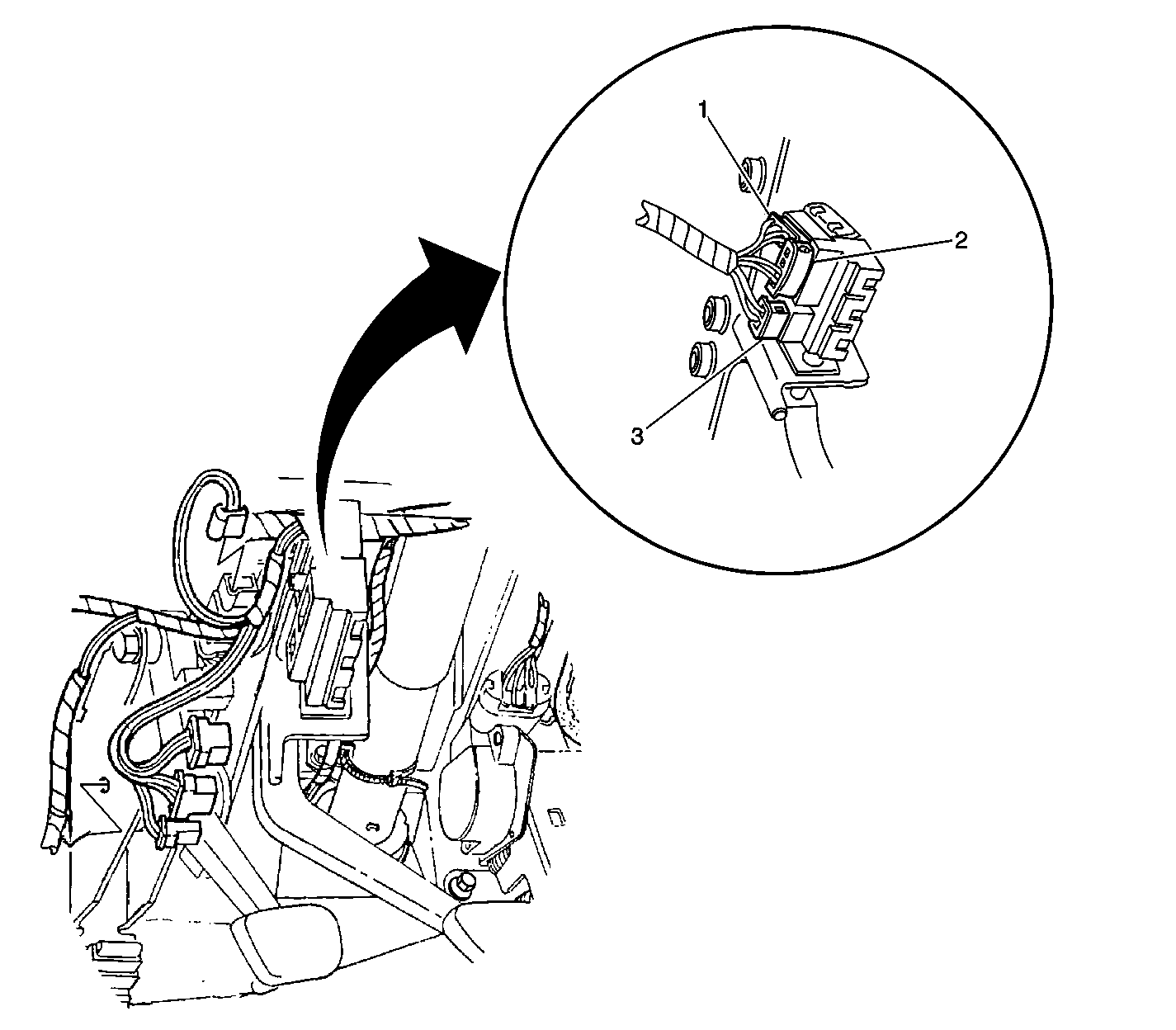 1
2
3