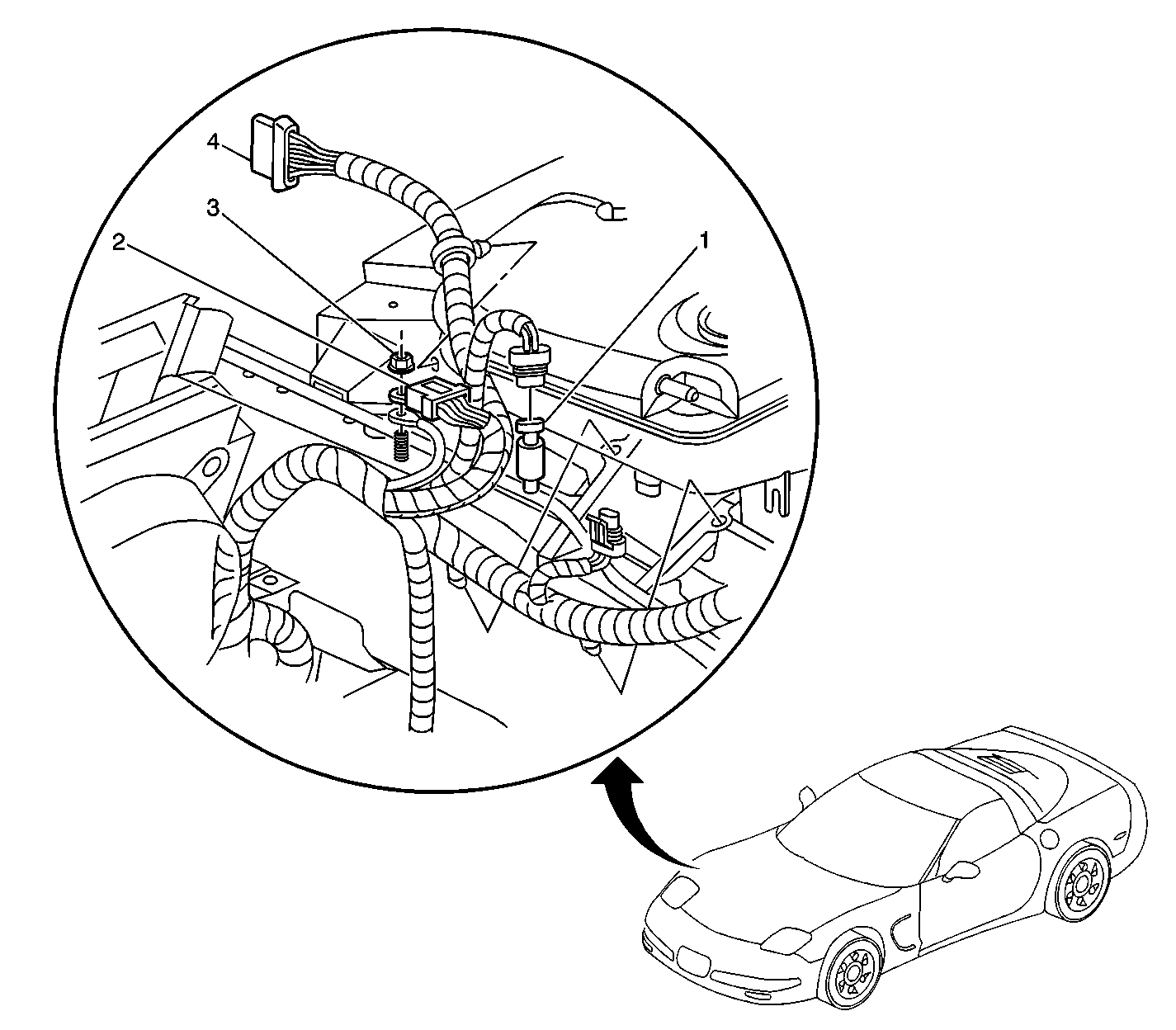 4
3
2
1